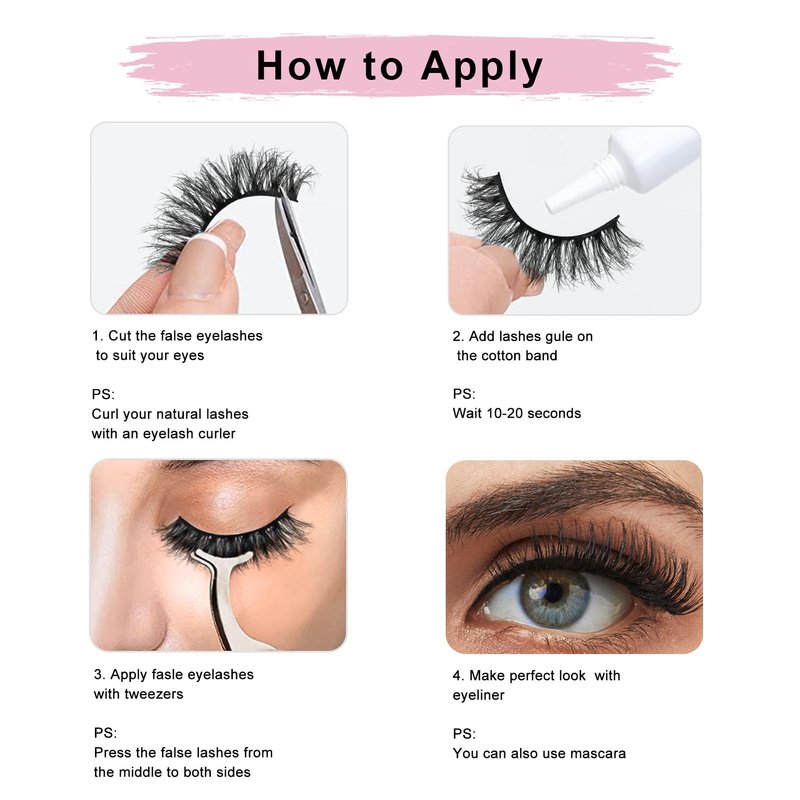 How to Apply

1. Cut the false eyelashes to suit your eyes

PS:
Curl your natural lashes with an eyelash curler

2. Add lashes gule on the cotton band

PS:
Wait 10-20 seconds

3. Apply fasle eyelashes with tweezers

PS:
Press the false lashes from the middle to both sides

4. Make perfect look with eyeliner

PS:
You can also use mascara