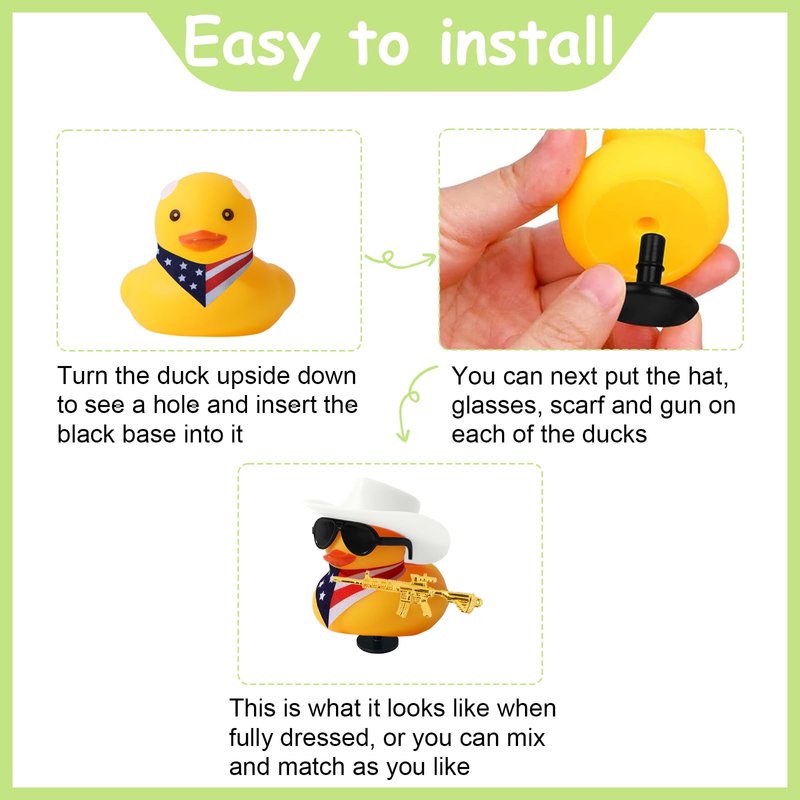 Easy to install

Turn the duck upside down to see a hole and insert the black base into it

You can next put the hat, glasses, scarf and gun on each of the ducks

This is what it looks like when fully dressed, or you can mix and match as you like