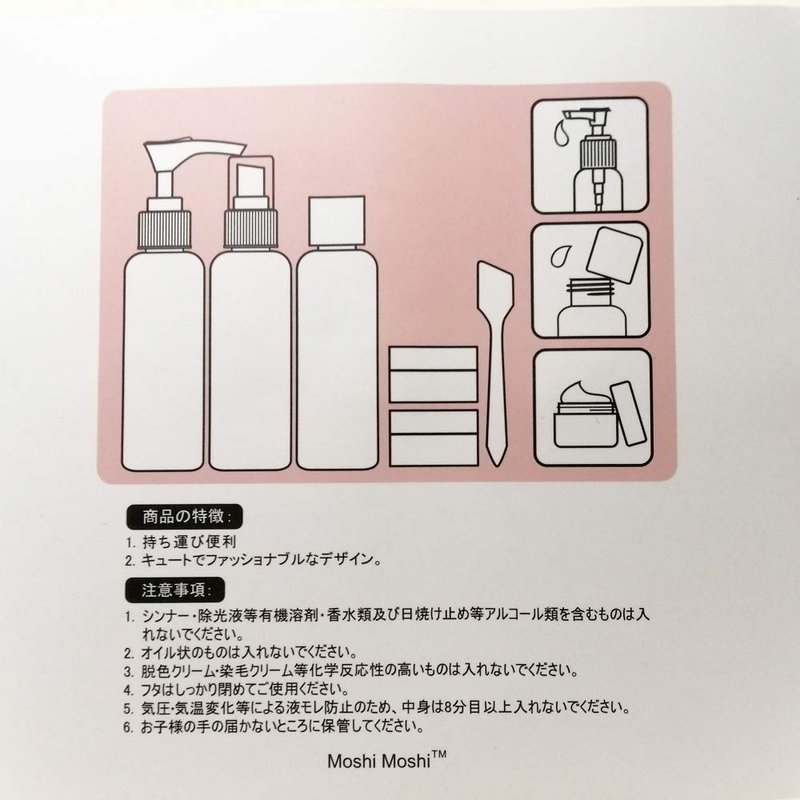 商品の特徴：

1. 持ち運び便利
2. キュートでファッショナブルなデザイン。

注意事項：

1. シンナー・除光液等有機溶剤・香水類及び日焼け止め等アルコール類を含むものは入れないでください。
2. オイル状のものは入れないでください。
3. 脱色クリーム・染毛クリーム等化学反応性の高いものは入れないでください。
4. フタはしっかり閉めてご使用ください。
5. 気圧・気温変化等による液モレ防止のため、中身は8分目以上入れないでください。
6. お子様の手の届かないところに保管してください。

Moshi Moshi™