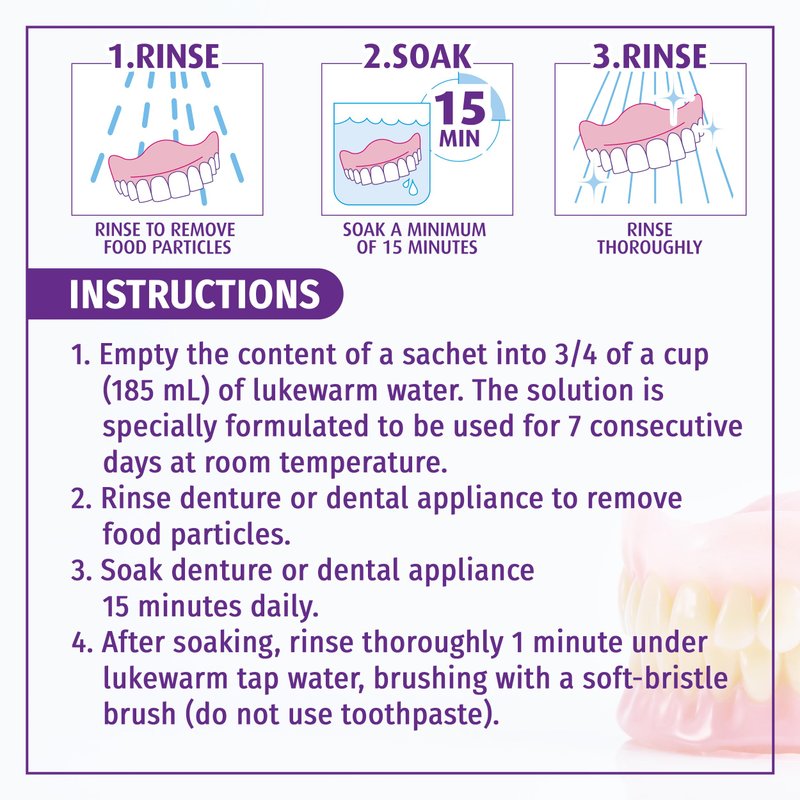 1.RINSE

RINSE TO REMOVE FOOD PARTICLES

2.SOAK

15 MIN

SOAK A MINIMUM OF 15 MINUTES

3.RINSE

RINSE THOROUGHLY

INSTRUCTIONS

1. Empty the content of a sachet into 3/4 of a cup (185 mL) of lukewarm water. The solution is specially formulated to be used for 7 consecutive days at room temperature.
2. Rinse denture or dental appliance to remove food particles.
3. Soak denture or dental appliance 15 minutes daily.
4. After soaking, rinse thoroughly 1 minute under lukewarm tap water, brushing with a soft-bristle brush (do not use toothpaste).