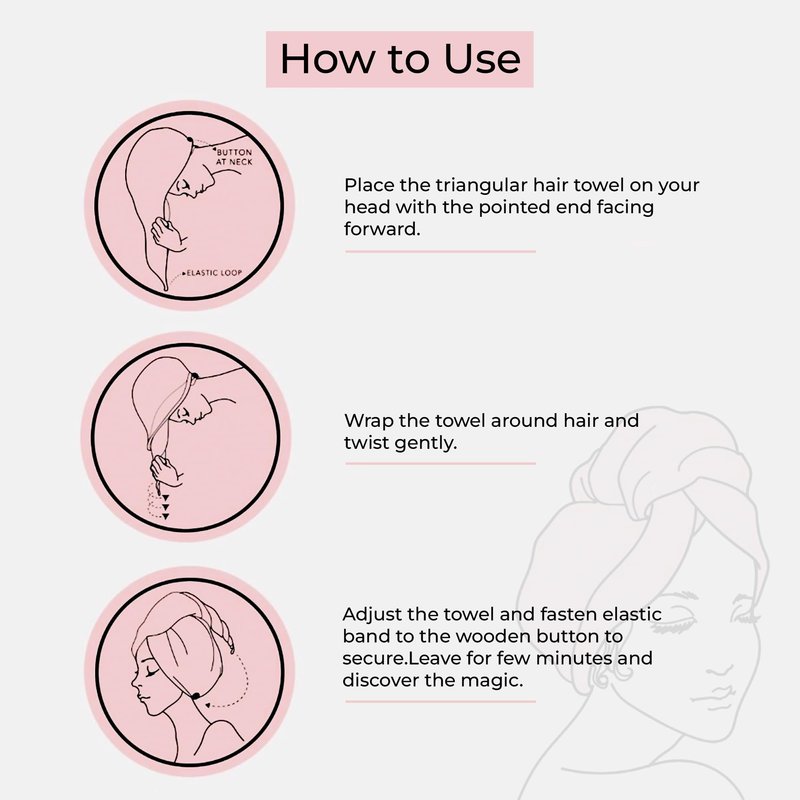 How to Use

BUTTON AT NECK

ELASTIC LOOP

Place the triangular hair towel on your head with the pointed end facing forward.

Wrap the towel around hair and twist gently.

Adjust the towel and fasten elastic band to the wooden button to secure.Leave for few minutes and discover the magic.