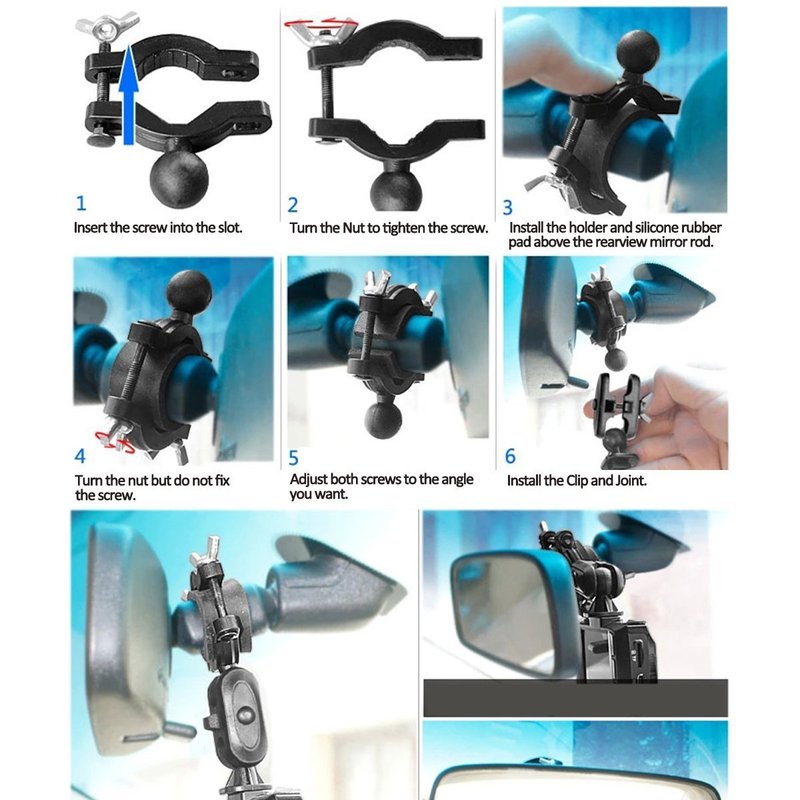 1
Insert the screw into the slot.

2
Turn the Nut to tighten the screw.

3
Install the holder and silicone rubber pad above the rearview mirror rod.

4
Turn the nut but do not fix the screw.

5
Adjust both screws to the angle you want.

6
Install the Clip and Joint.