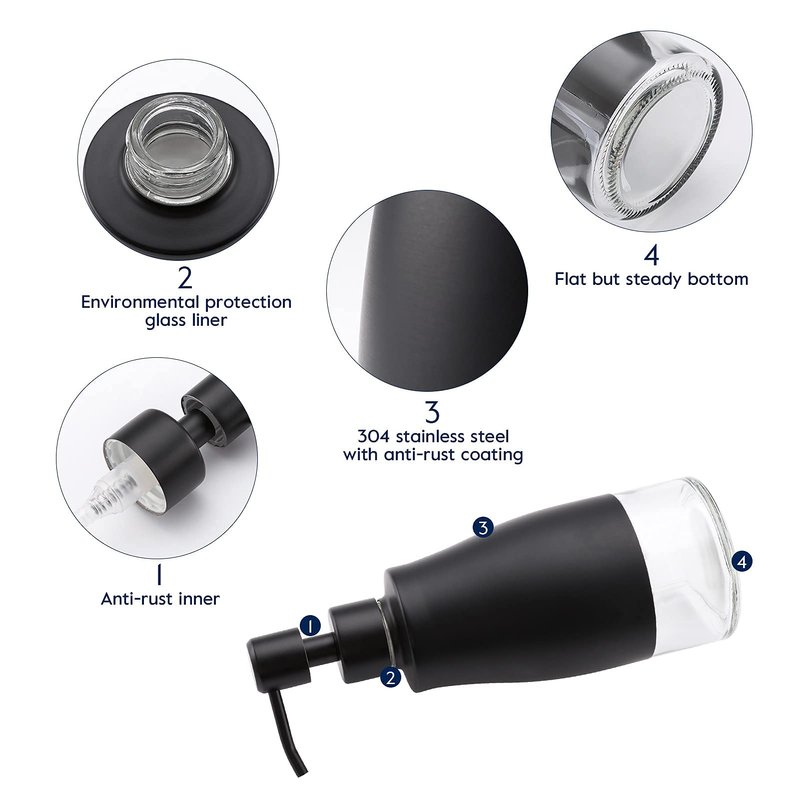 2
Environmental protection glass liner

4
Flat but steady bottom

3
304 stainless steel with anti-rust coating

1
Anti-rust inner

3

4

1

2