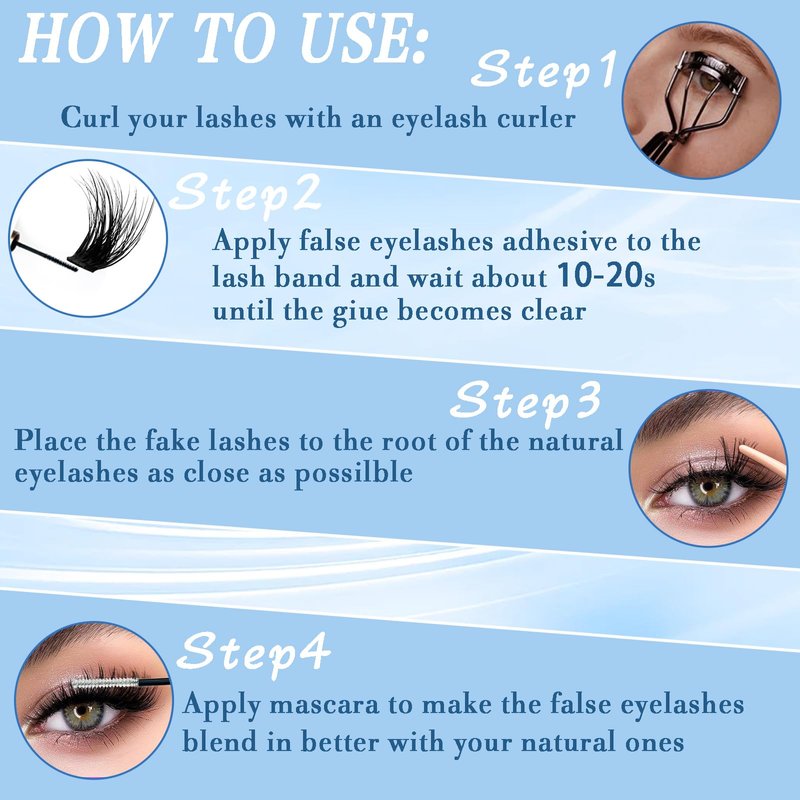 HOW TO USE:

Step1

Curl your lashes with an eyelash curler

Step2

Apply false eyelashes adhesive to the lash band and wait about 10-20s until the giue becomes clear

Step3

Place the fake lashes to the root of the natural eyelashes as close as possilble

Step4

Apply mascara to make the false eyelashes blend in better with your natural ones