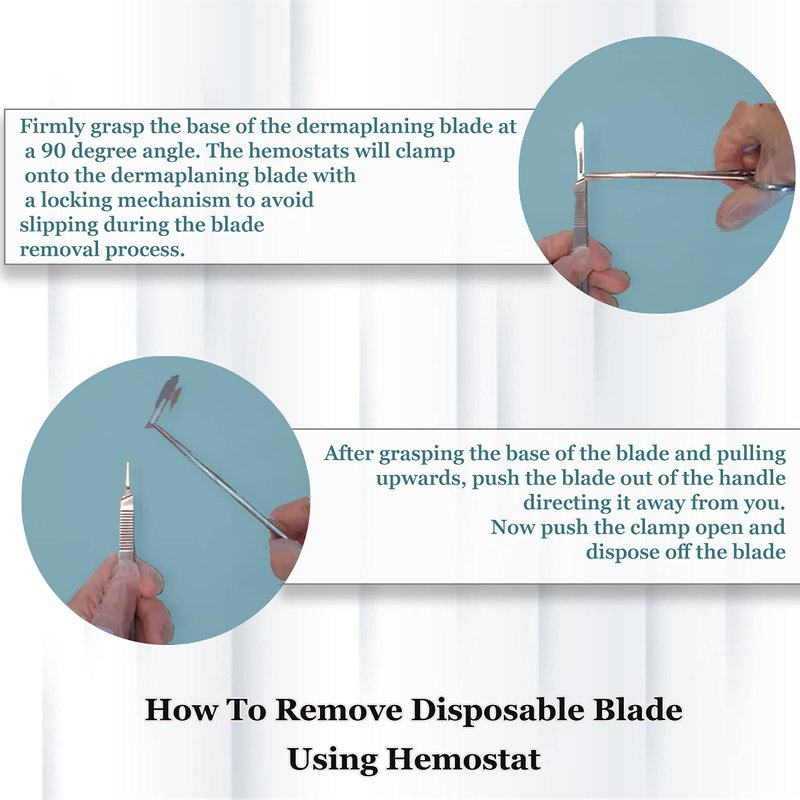 Firmly grasp the base of the dermaplaning blade at a 90 degree angle. The hemostats will clamp onto the dermaplaning blade with a locking mechanism to avoid slipping during the blade removal process.

After grasping the base of the blade and pulling upwards, push the blade out of the handle directing it away from you. Now push the clamp open and dispose off the blade

How To Remove Disposable Blade Using Hemostat