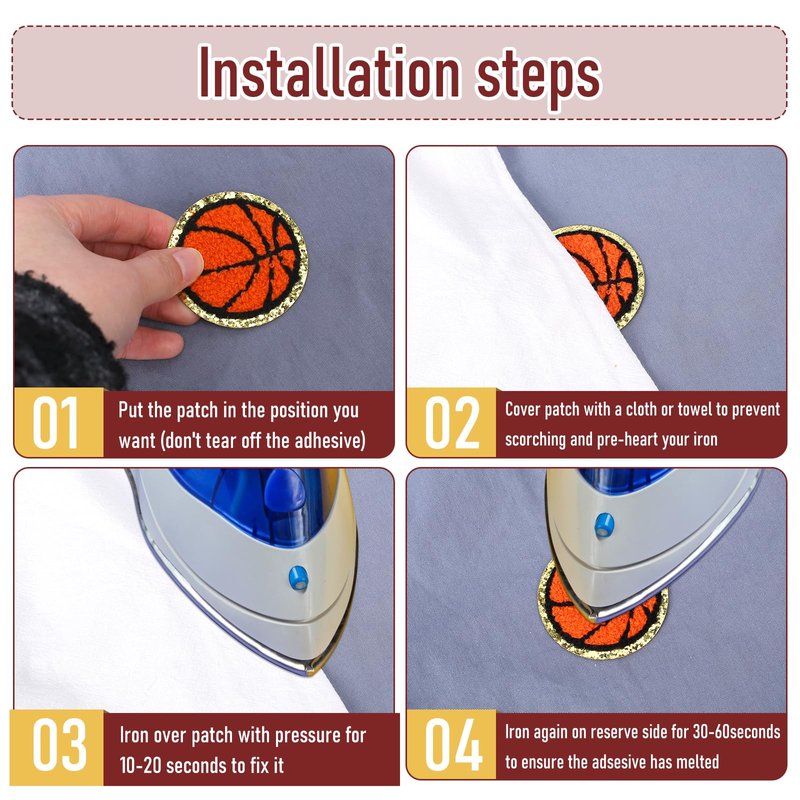 Installation steps

01 Put the patch in the position you want (don't tear off the adhesive)

02 Cover patch with a cloth or towel to prevent scorching and pre-heart your iron

03 Iron over patch with pressure for 10-20 seconds to fix it

04 Iron again on reserve side for 30-60seconds to ensure the adsesive has melted