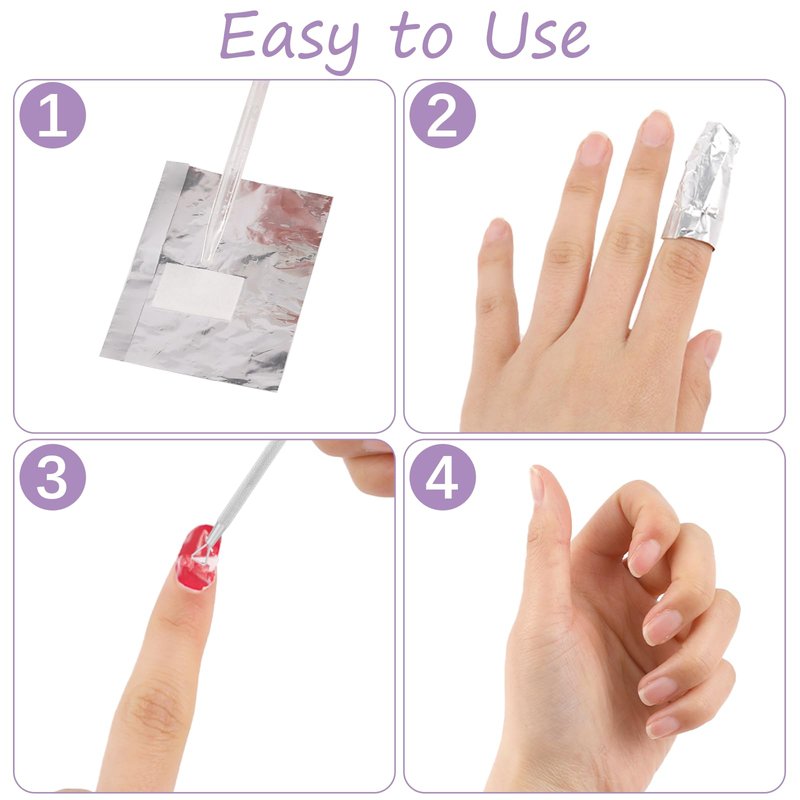 Easy to Use

1

2

3

4