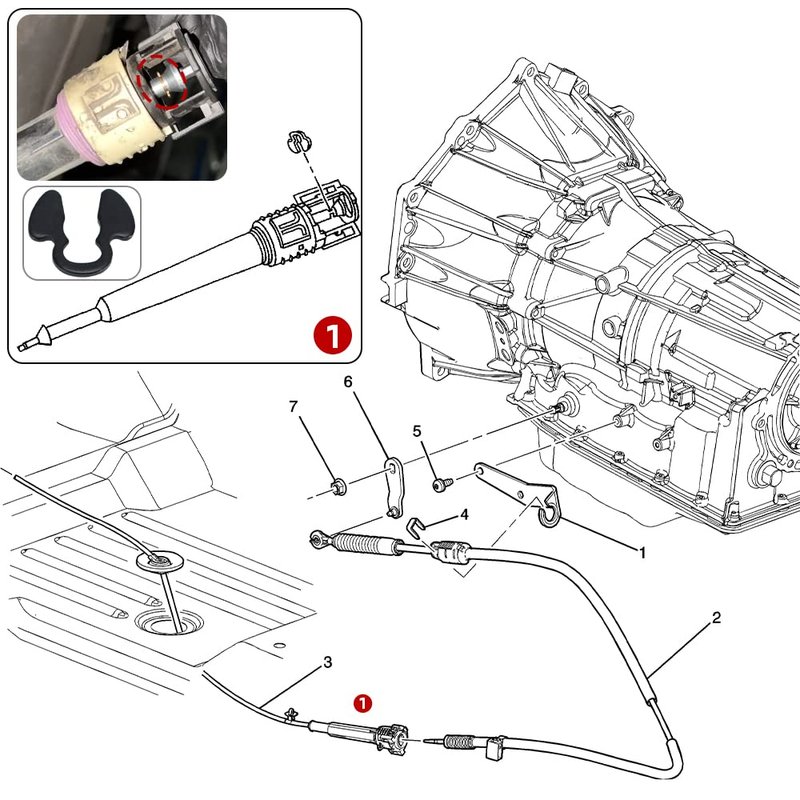 1

7
6
5
4
1
2
3
1