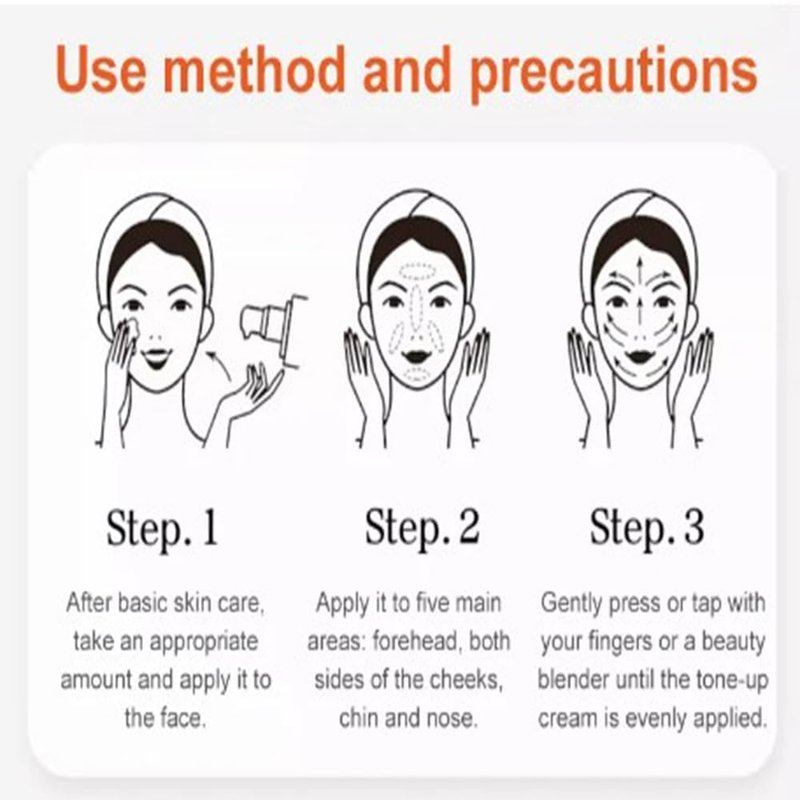 Use method and precautions

Step. 1

After basic skin care, take an appropriate amount and apply it to the face.

Step. 2

Apply it to five main areas: forehead, both sides of the cheeks, chin and nose.

Step. 3

Gently press or tap with your fingers or a beauty blender until the tone-up cream is evenly applied.