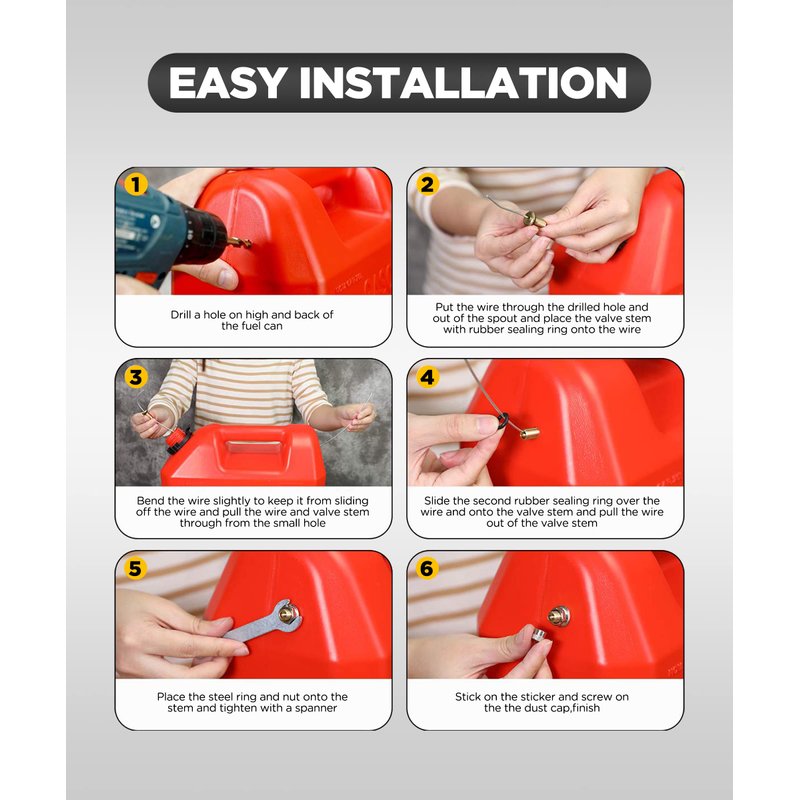 EASY INSTALLATION

1

Drill a hole on high and back of the fuel can

2

Put the wire through the drilled hole and out of the spout and place the valve stem with rubber sealing ring onto the wire

3

Bend the wire slightly to keep it from sliding off the wire and pull the wire and valve stem through from the small hole

4

Slide the second rubber sealing ring over the wire and onto the valve stem and pull the wire out of the valve stem

5

Place the steel ring and nut onto the stem and tighten with a spanner

6

Stick on the sticker and screw on the the dust cap,finish