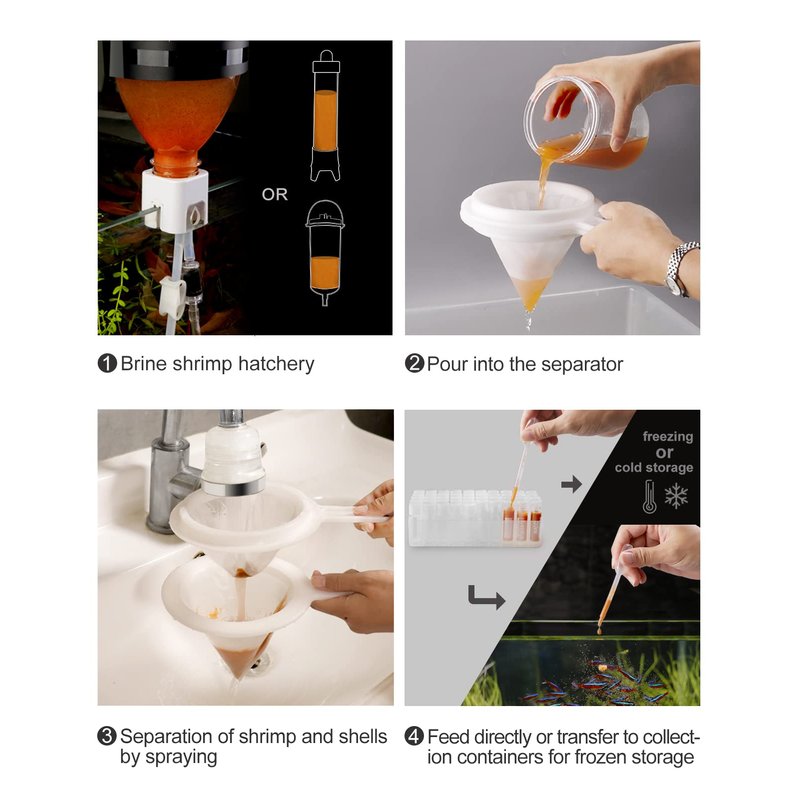 OR

❶ Brine shrimp hatchery

❷ Pour into the separator

freezing or cold storage

❸ Separation of shrimp and shells by spraying

❹ Feed directly or transfer to collection containers for frozen storage