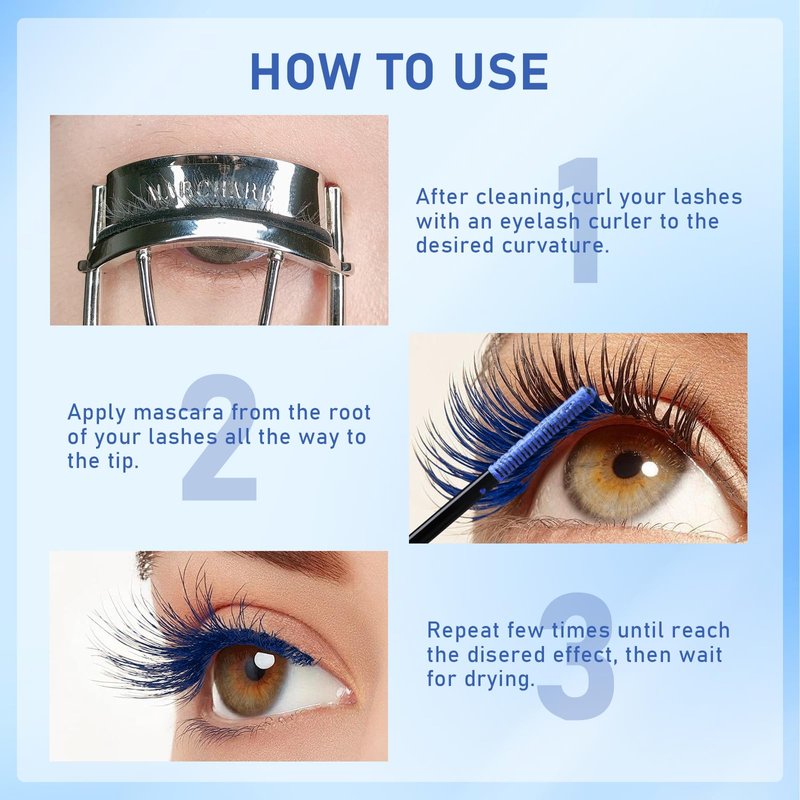 HOW TO USE

MABCHARE

1

After cleaning,curl your lashes with an eyelash curler to the desired curvature.

2

Apply mascara from the root of your lashes all the way to the tip.

3

Repeat few times until reach the disered effect, then wait for drying.