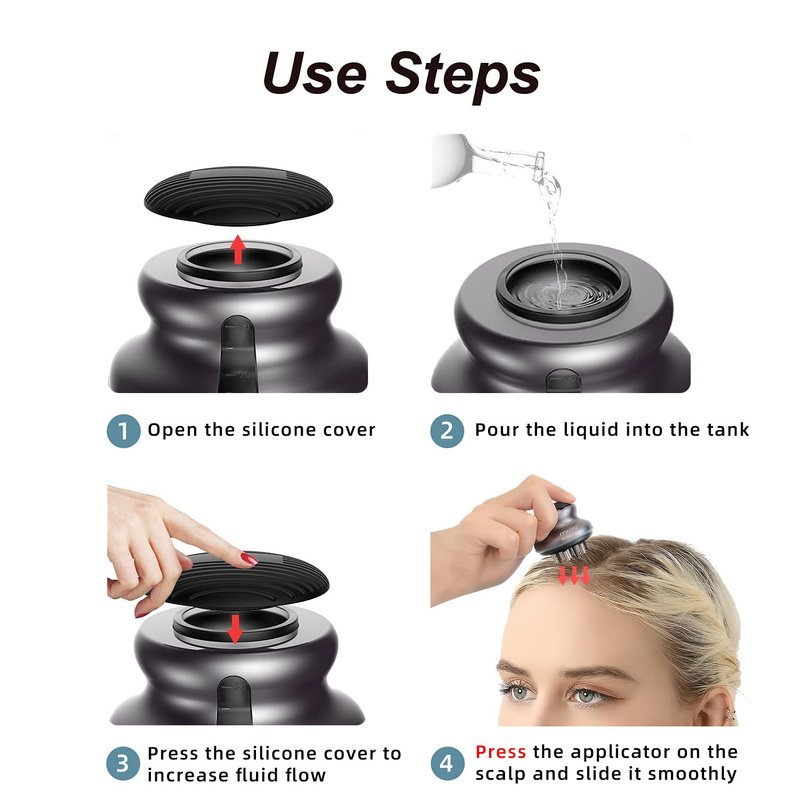 Use Steps

1 Open the silicone cover

2 Pour the liquid into the tank

3 Press the silicone cover to increase fluid flow

4 Press the applicator on the scalp and slide it smoothly