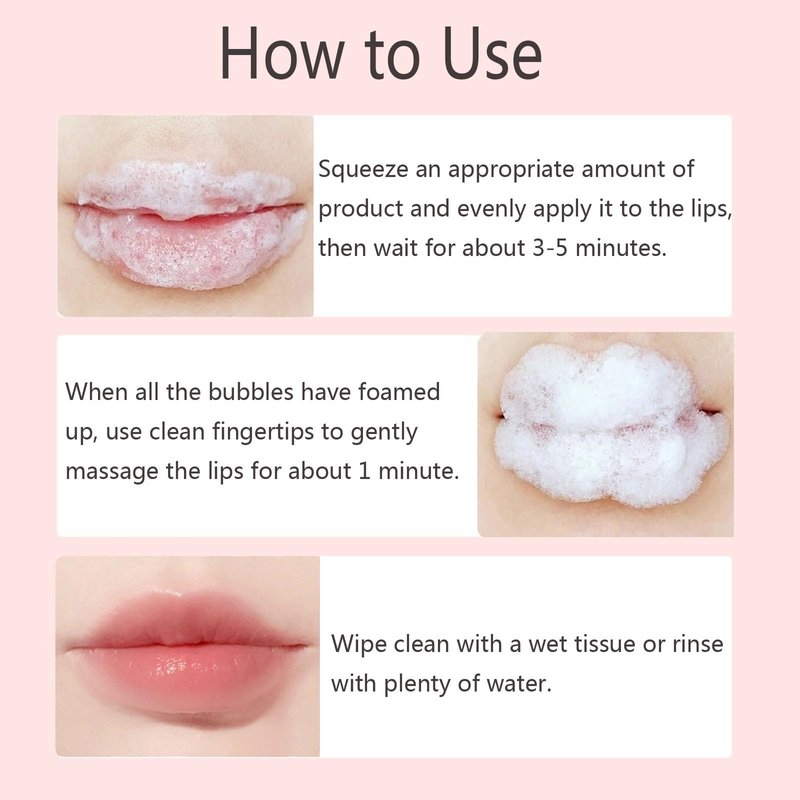 How to Use

Squeeze an appropriate amount of product and evenly apply it to the lips, then wait for about 3-5 minutes.

When all the bubbles have foamed up, use clean fingertips to gently massage the lips for about 1 minute.

Wipe clean with a wet tissue or rinse with plenty of water.