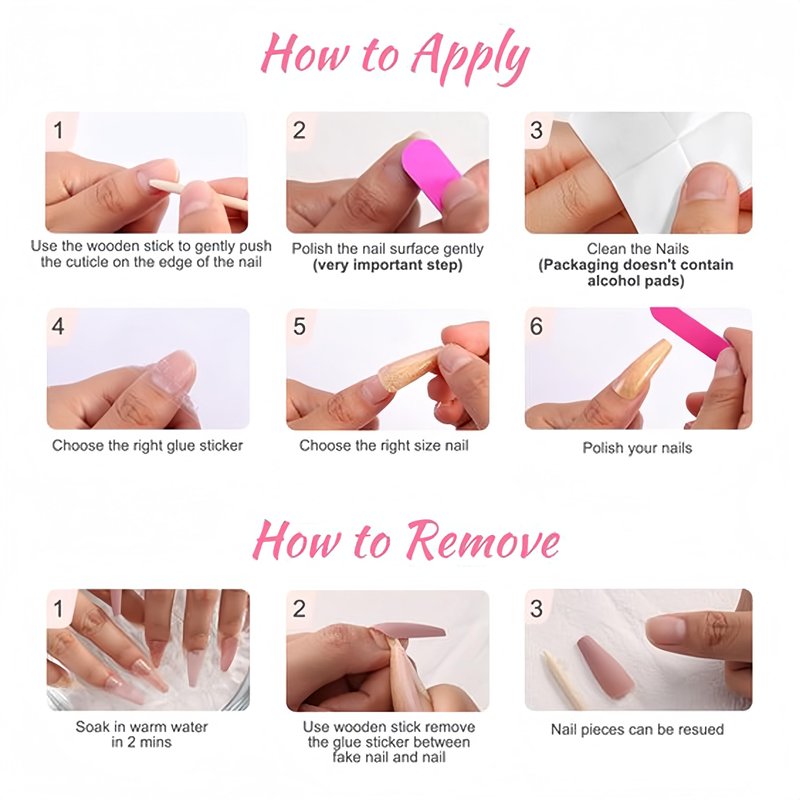 How to Apply

1
Use the wooden stick to gently push the cuticle on the edge of the nail

2
Polish the nail surface gently
(very important step)

3
Clean the Nails
(Packaging doesn't contain alcohol pads)

4
Choose the right glue sticker

5
Choose the right size nail

6
Polish your nails

How to Remove

1
Soak in warm water in 2 mins

2
Use wooden stick remove the glue sticker between fake nail and nail

3
Nail pieces can be resued