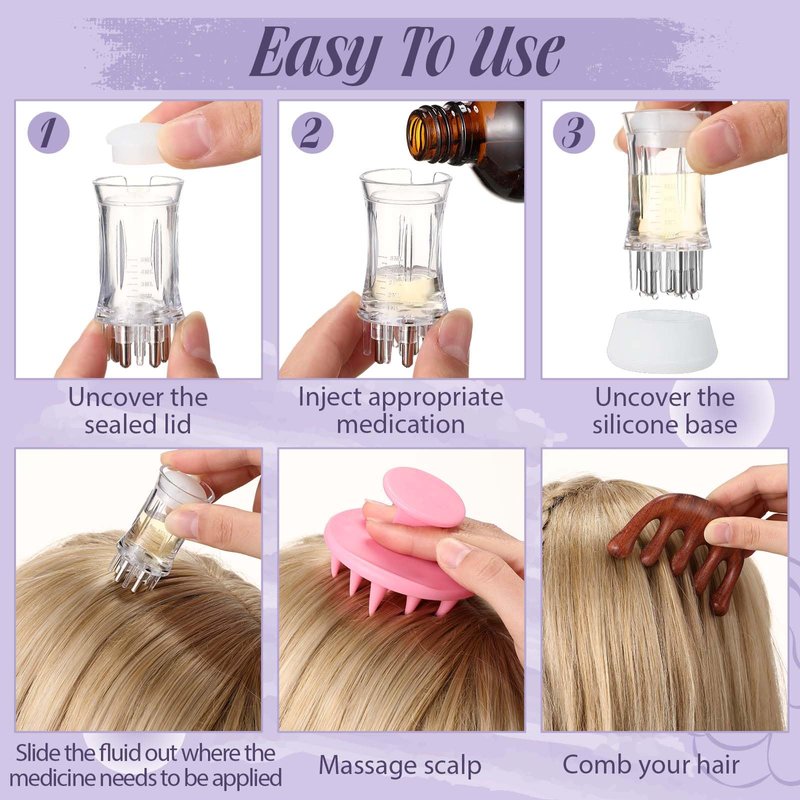 Easy To Use

1

Uncover the sealed lid

2

Inject appropriate medication

3

Uncover the silicone base

Slide the fluid out where the medicine needs to be applied

Massage scalp

Comb your hair