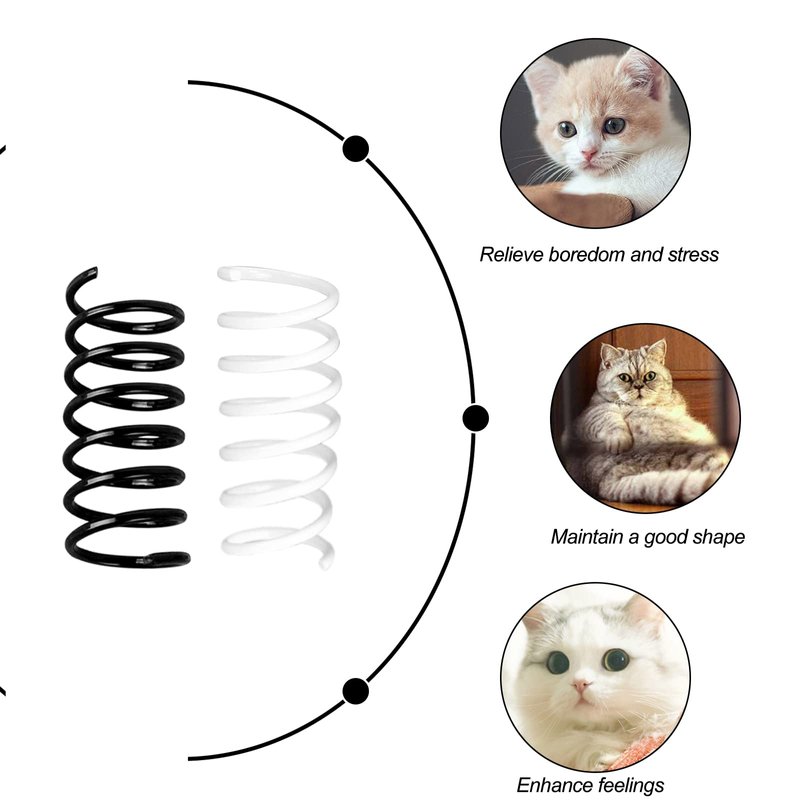 Relieve boredom and stress

Maintain a good shape

Enhance feelings