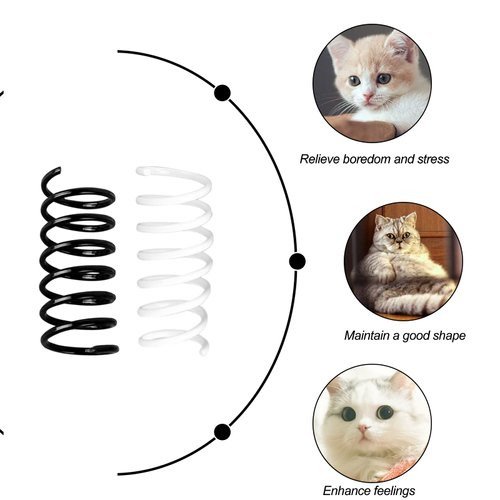 Relieve boredom and stress

Maintain a good shape

Enhance feelings