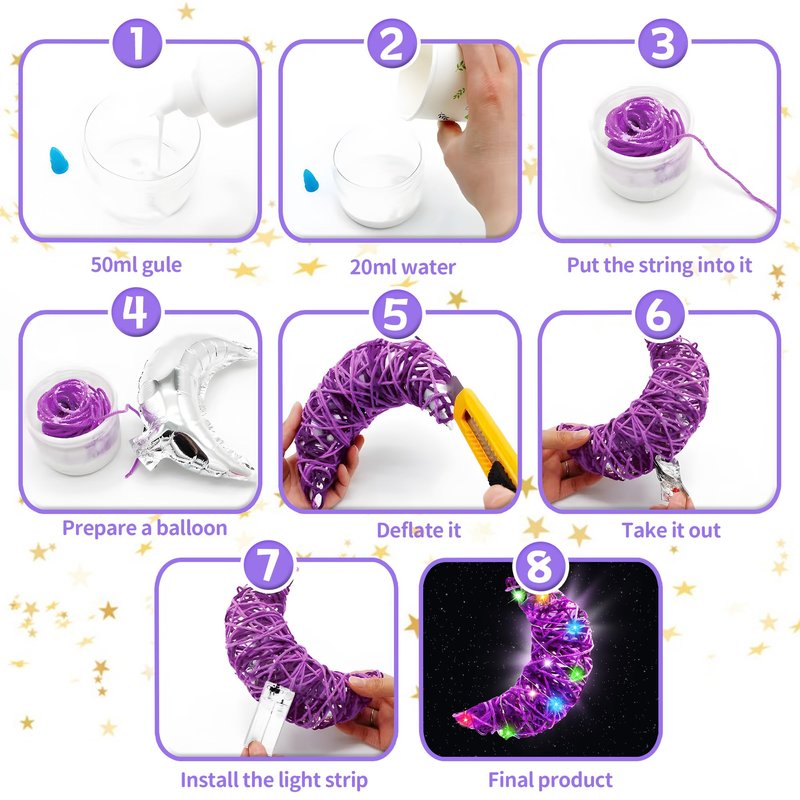 1
50ml gule

2
20ml water

3
Put the string into it

4
Prepare a balloon

5
Deflate it

6
Take it out

7
Install the light strip

8
Final product