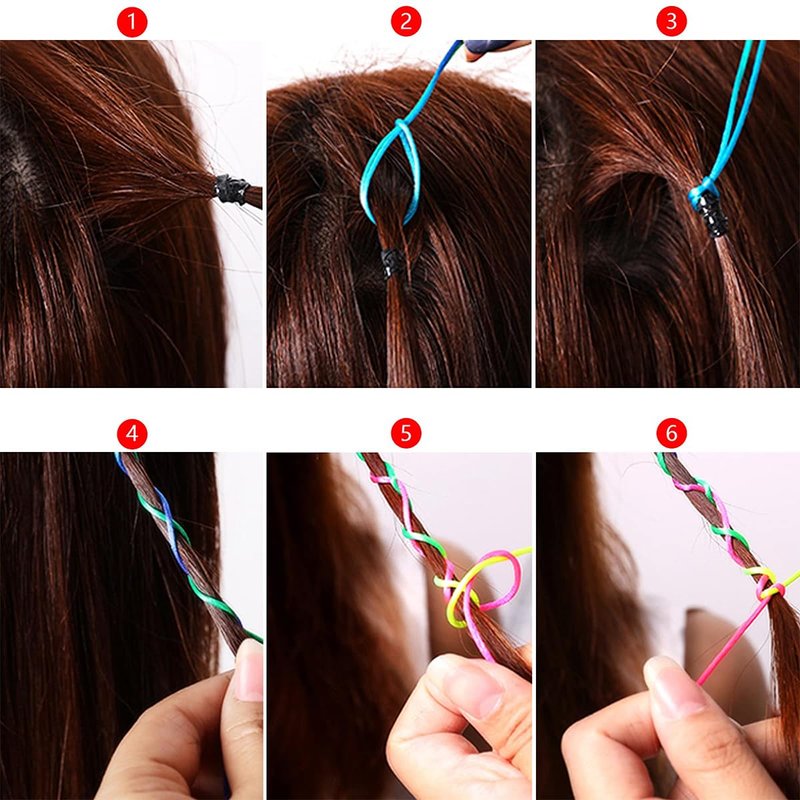 1
2
3
4
5
6