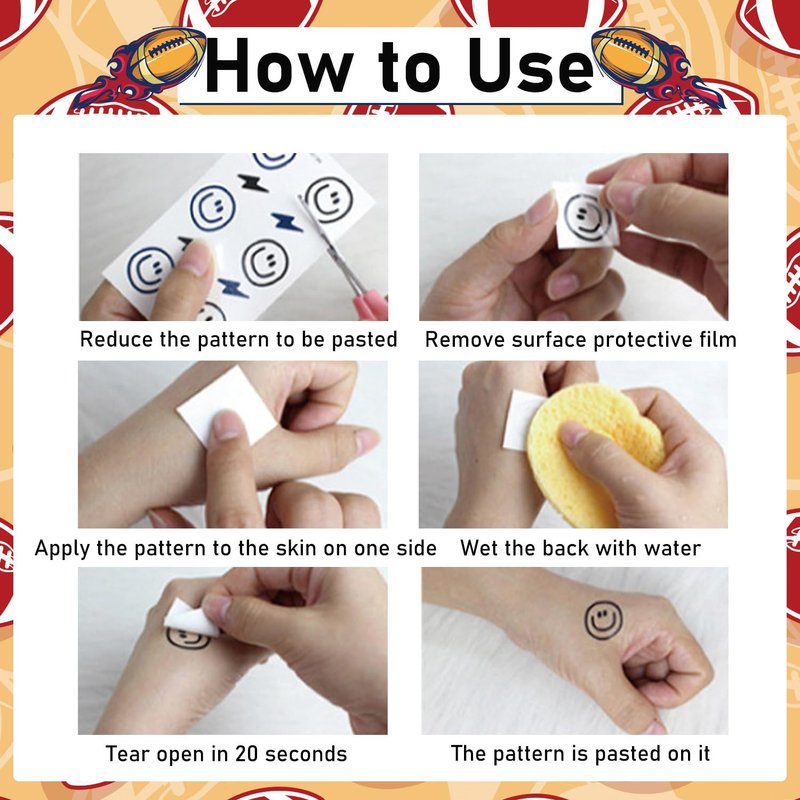 How to Use

Reduce the pattern to be pasted

Remove surface protective film

Apply the pattern to the skin on one side

Wet the back with water

Tear open in 20 seconds

The pattern is pasted on it