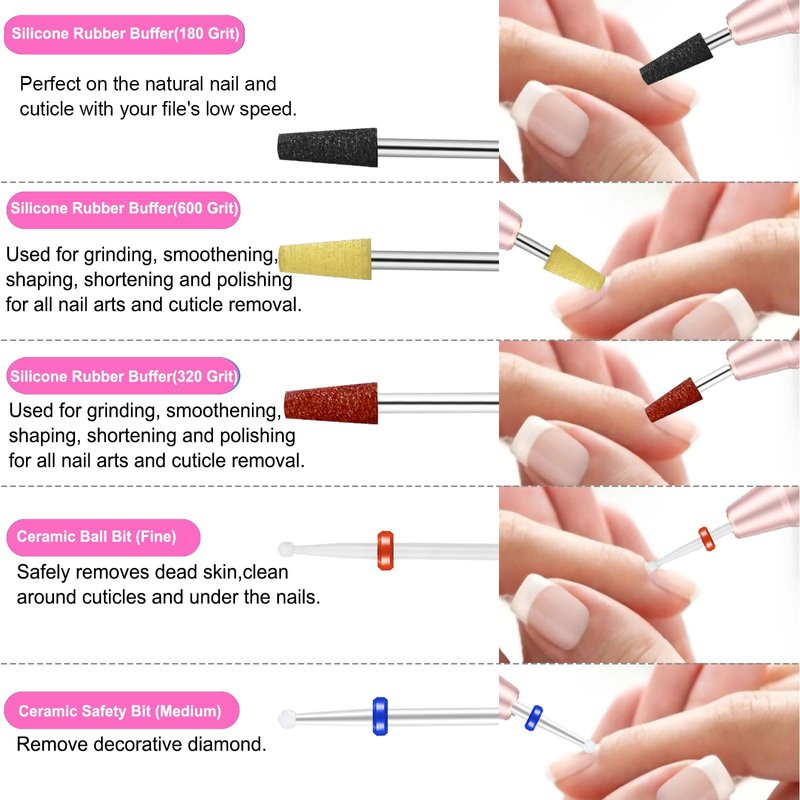 Silicone Rubber Buffer(180 Grit)

Perfect on the natural nail and cuticle with your file's low speed.

Silicone Rubber Buffer(600 Grit)

Used for grinding, smoothening, shaping, shortening and polishing for all nail arts and cuticle removal.

Silicone Rubber Buffer(320 Grit)

Used for grinding, smoothening, shaping, shortening and polishing for all nail arts and cuticle removal.

Ceramic Ball Bit (Fine)

Safely removes dead skin,clean around cuticles and under the nails.

Ceramic Safety Bit (Medium)

Remove decorative diamond.