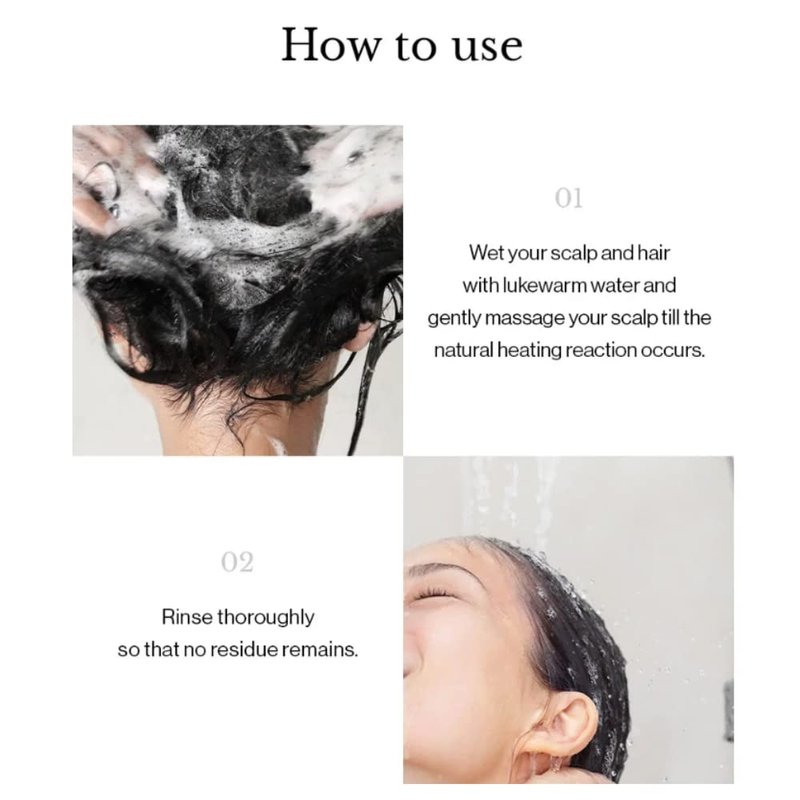 How to use

01

Wet your scalp and hair with lukewarm water and gently massage your scalp till the natural heating reaction occurs.

02

Rinse thoroughly so that no residue remains.