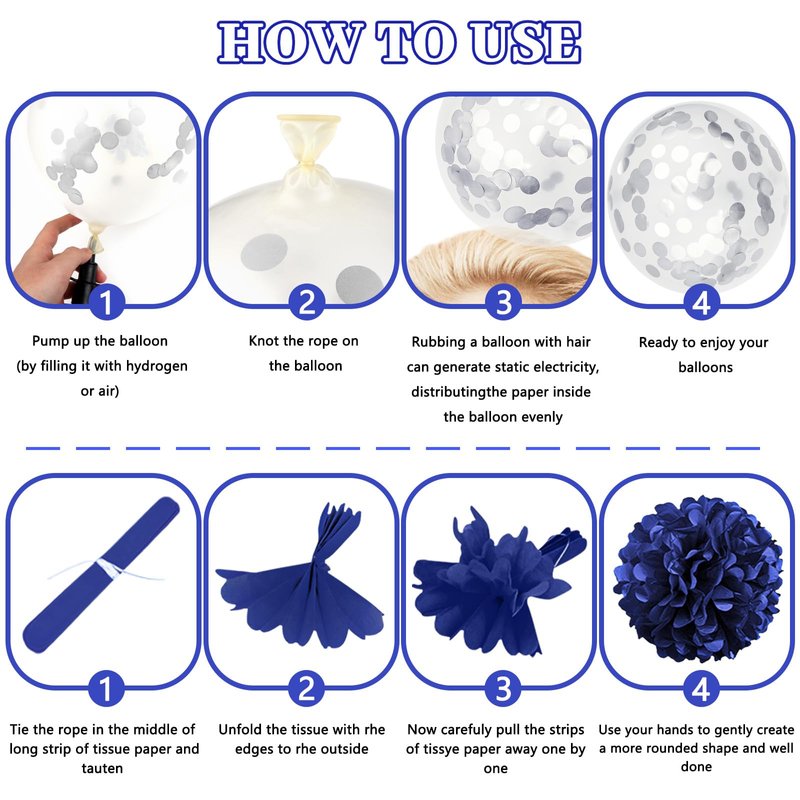 HOW TO USE

1
Pump up the balloon (by filling it with hydrogen or air)

2
Knot the rope on the balloon

3
Rubbing a balloon with hair can generate static electricity, distributingthe paper inside the balloon evenly

4
Ready to enjoy your balloons

1
Tie the rope in the middle of long strip of tissue paper and tauten

2
Unfold the tissue with rhe edges to rhe outside

3
Now carefully pull the strips of tissye paper away one by one

4
Use your hands to gently create a more rounded shape and well done