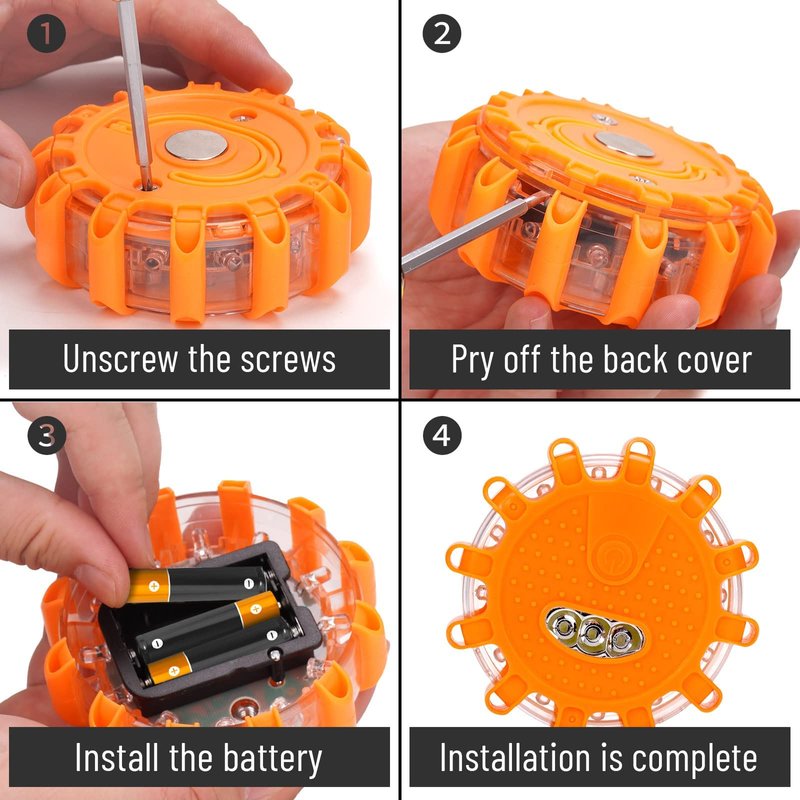 1
Unscrew the screws

2
Pry off the back cover

3
Install the battery

4
Installation is complete