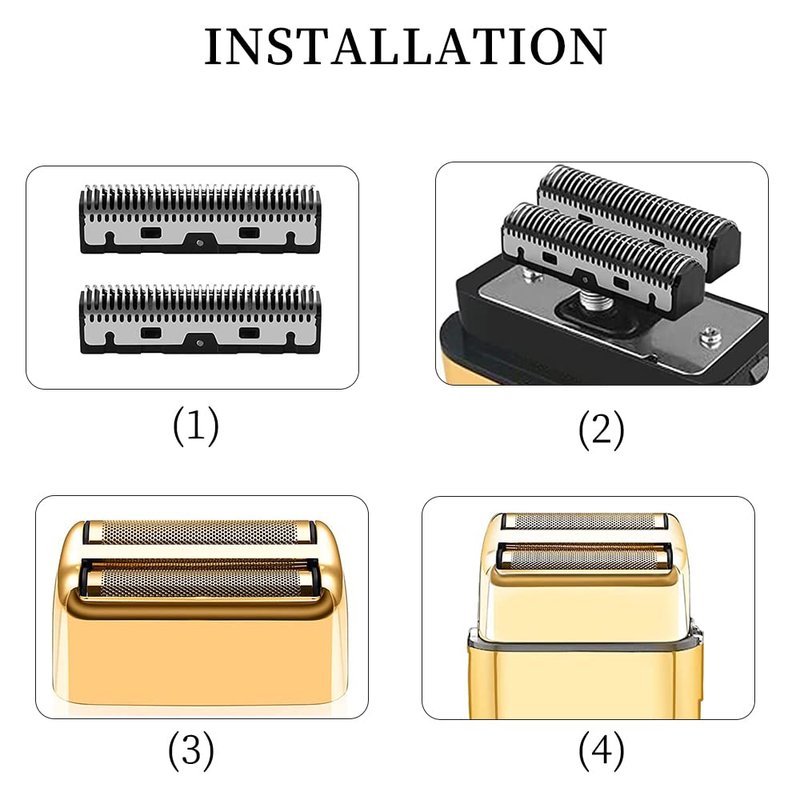 INSTALLATION

(1)

(2)

(3)

(4)