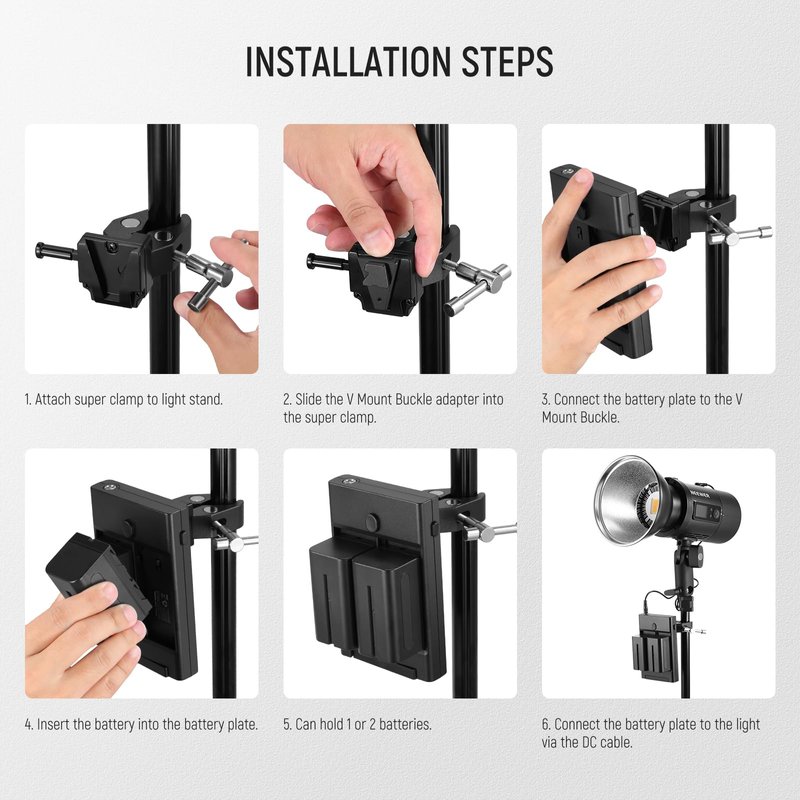 INSTALLATION STEPS

1. Attach super clamp to light stand.

2. Slide the V Mount Buckle adapter into the super clamp.

3. Connect the battery plate to the V Mount Buckle.

4. Insert the battery into the battery plate.

5. Can hold 1 or 2 batteries.

NEEWER

6. Connect the battery plate to the light via the DC cable.