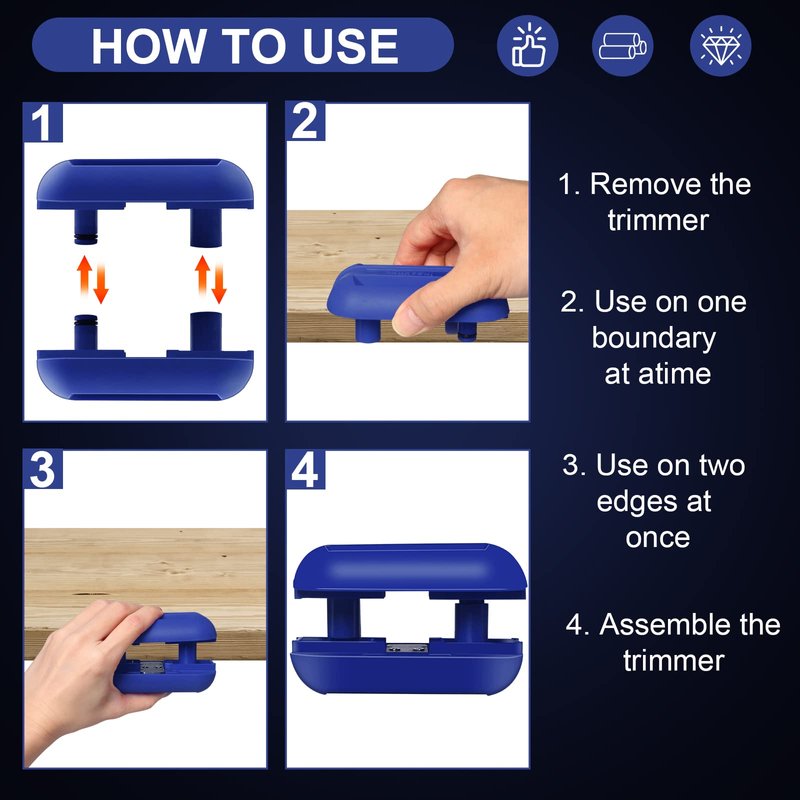 HOW TO USE

1

2

3

4

1. Remove the trimmer

2. Use on one boundary at atime

3. Use on two edges at once

4. Assemble the trimmer