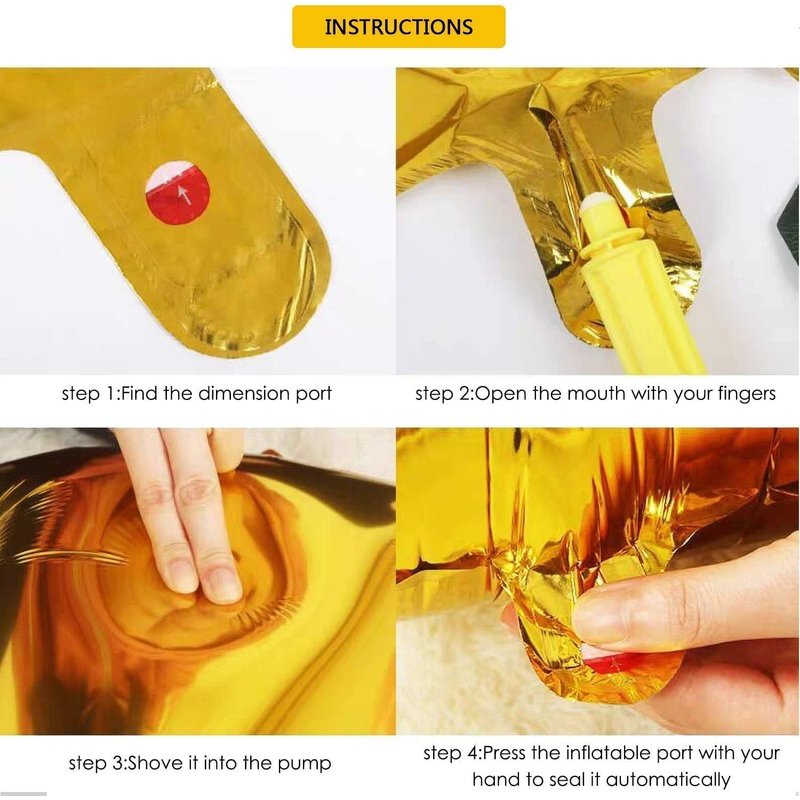 INSTRUCTIONS

step 1:Find the dimension port

step 2:Open the mouth with your fingers

step 3:Shove it into the pump

step 4:Press the inflatable port with your hand to seal it automatically