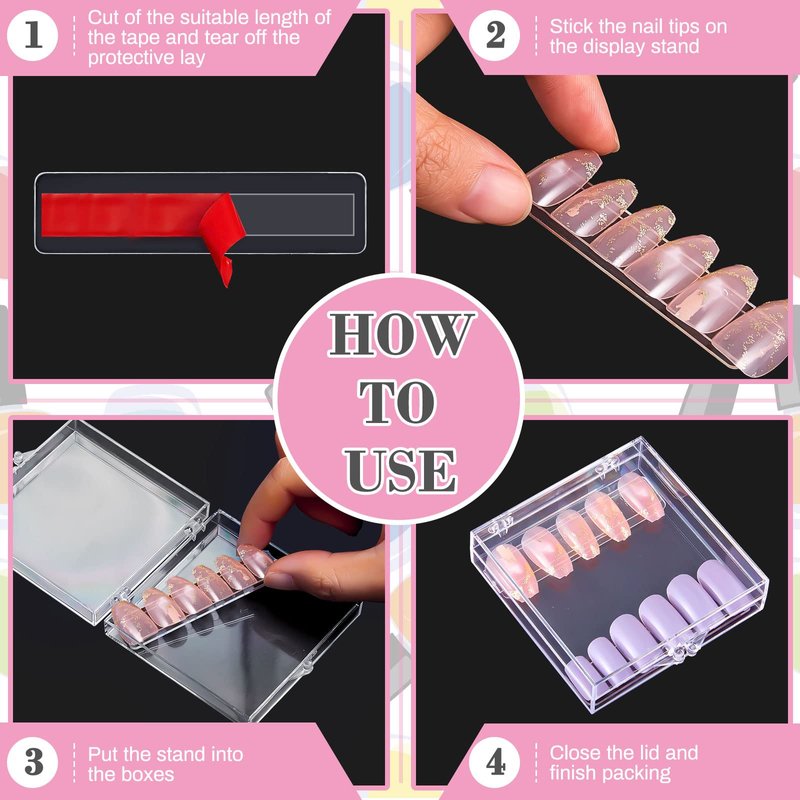 1 Cut of the suitable length of the tape and tear off the protective lay

2 Stick the nail tips on the display stand

HOW TO USE

3 Put the stand into the boxes

4 Close the lid and finish packing