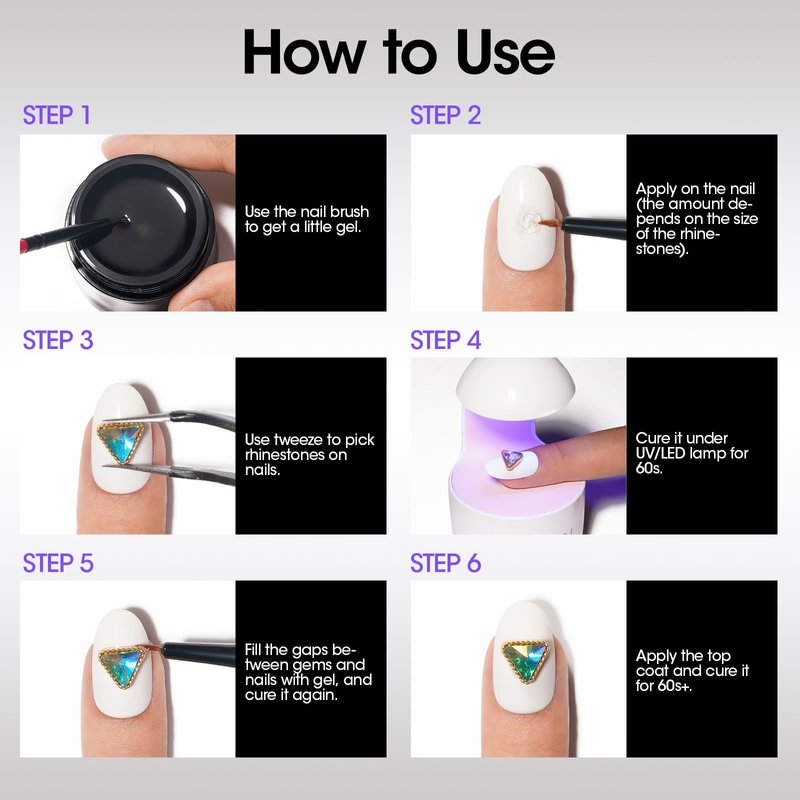 How to Use

STEP 1

Use the nail brush to get a little gel.

STEP 2

Apply on the nail (the amount depends on the size of the rhinestones).

STEP 3

Use tweeze to pick rhinestones on nails.

STEP 4

Cure it under UV/LED lamp for 60s.

STEP 5

Fill the gaps between gems and nails with gel, and cure it again.

STEP 6

Apply the top coat and cure it for 60s+.