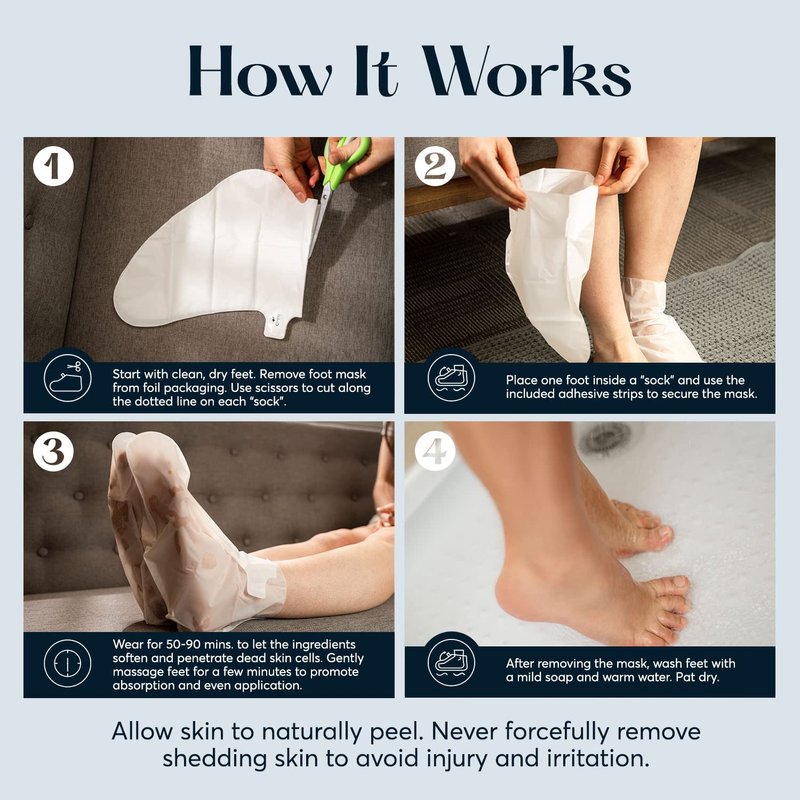 How It Works

1

Start with clean, dry feet. Remove foot mask from foil packaging. Use scissors to cut along the dotted line on each "sock".

2

Place one foot inside a "sock" and use the included adhesive strips to secure the mask.

3

Wear for 50-90 mins. to let the ingredients soften and penetrate dead skin cells. Gently massage feet for a few minutes to promote absorption and even application.

4

After removing the mask, wash feet with a mild soap and warm water. Pat dry.

Allow skin to naturally peel. Never forcefully remove shedding skin to avoid injury and irritation.