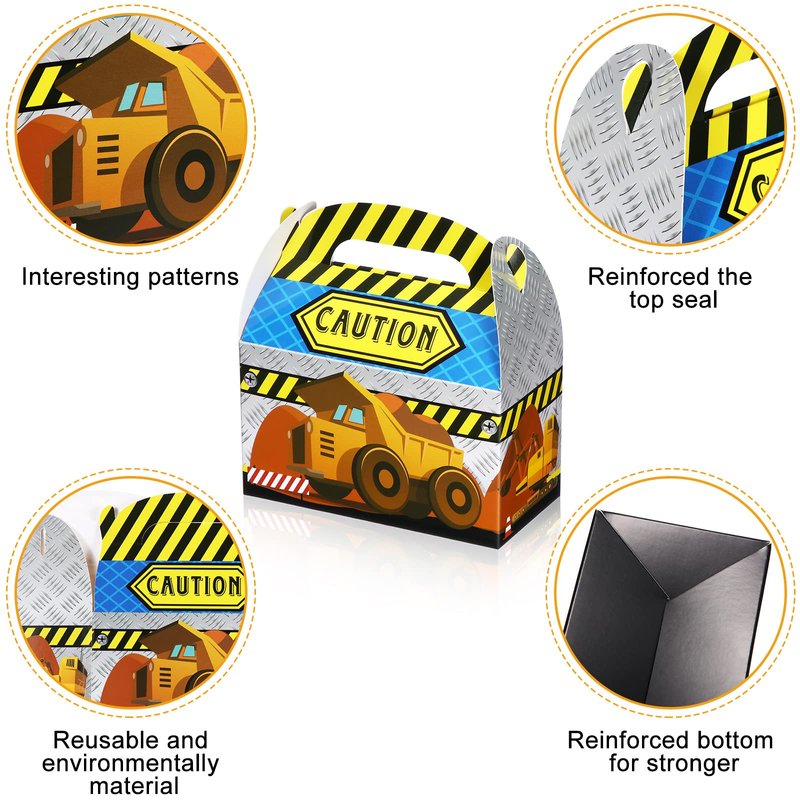 Interesting patterns

Reinforced the top seal

CAUTION

CAUTION

Reusable and environmentally material

Reinforced bottom for stronger