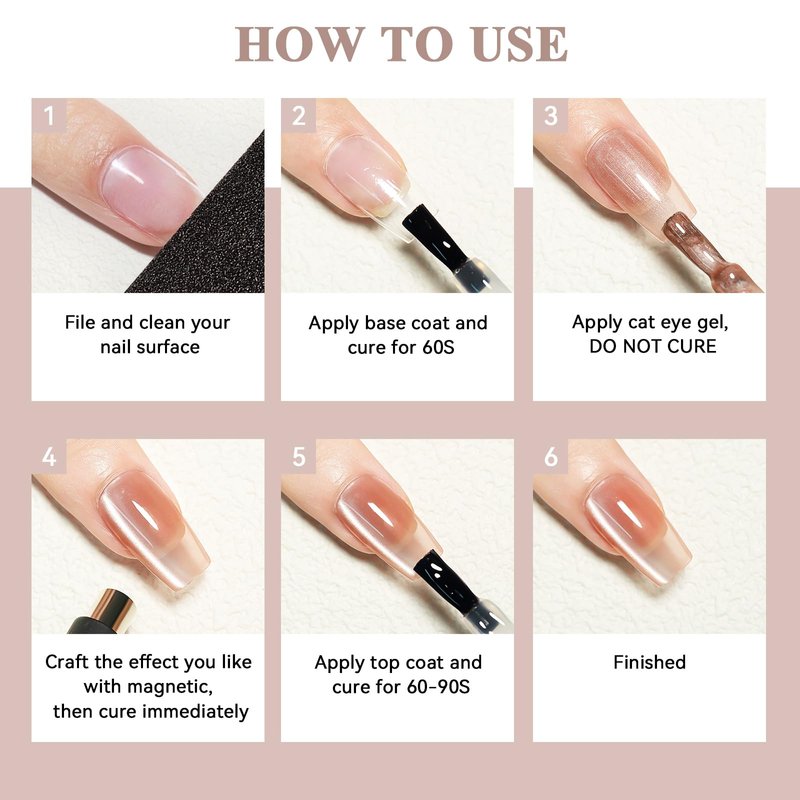 HOW TO USE

1
File and clean your nail surface

2
Apply base coat and cure for 60S

3
Apply cat eye gel, DO NOT CURE

4
Craft the effect you like with magnetic, then cure immediately

5
Apply top coat and cure for 60-90S

6
Finished