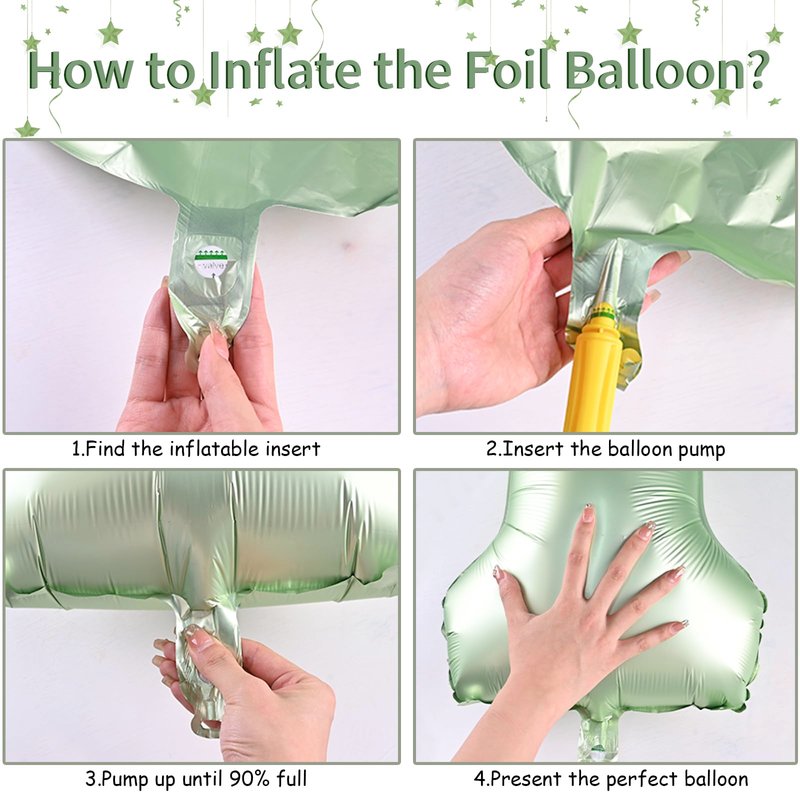 How to Inflate the Foil Balloon?

valve

1.Find the inflatable insert

2.Insert the balloon pump

3.Pump up until 90% full

4.Present the perfect balloon