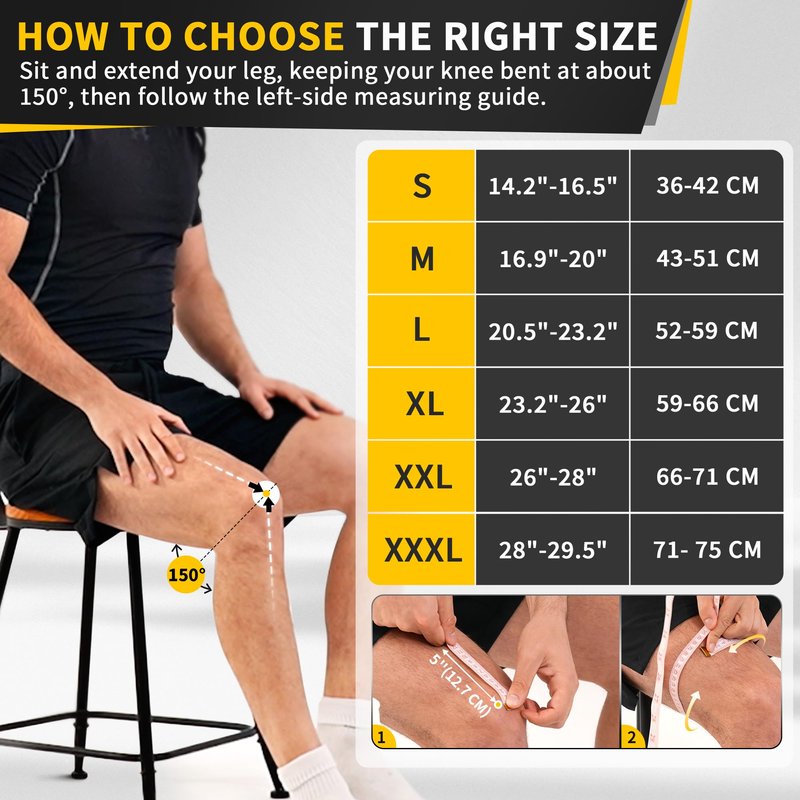 HOW TO CHOOSE THE RIGHT SIZE

Sit and extend your leg, keeping your knee bent at about 150°, then follow the left-side measuring guide.

| S | 14.2"-16.5" | 36-42 CM |
|---|---|---|
| M | 16.9"-20" | 43-51 CM |
| L | 20.5"-23.2" | 52-59 CM |
| XL | 23.2"-26" | 59-66 CM |
| XXL | 26"-28" | 66-71 CM |
| XXXL | 28"-29.5" | 71- 75 CM |

150°

5"(12.7 CM)

1

2