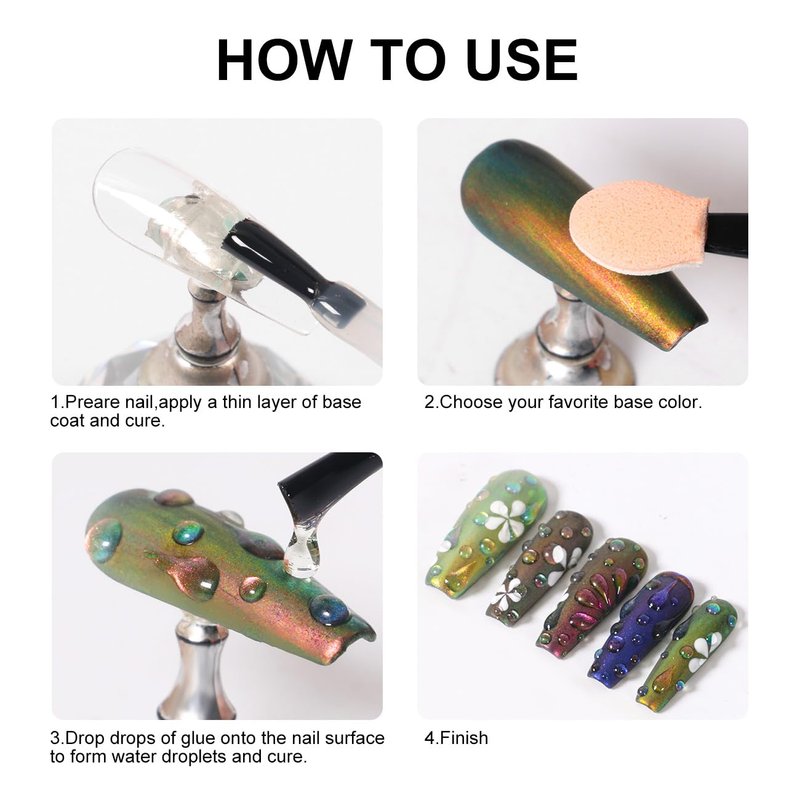 HOW TO USE

1.Preare nail,apply a thin layer of base coat and cure.

2.Choose your favorite base color.

3.Drop drops of glue onto the nail surface to form water droplets and cure.

4.Finish