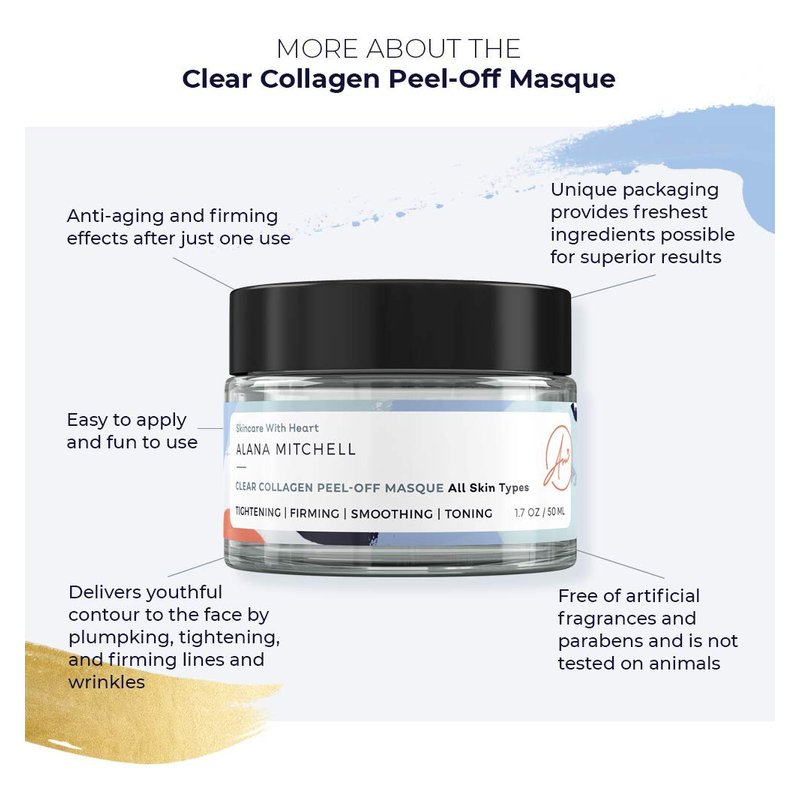 MORE ABOUT THE
Clear Collagen Peel-Off Masque

Anti-aging and firming effects after just one use

Unique packaging provides freshest ingredients possible for superior results

Easy to apply and fun to use

Skincare With Heart
ALANA MITCHELL
CLEAR COLLAGEN PEEL-OFF MASQUE All Skin Types
TIGHTENING | FIRMING | SMOOTHING | TONING 1.7 OZ / 50 ML

Delivers youthful contour to the face by plumpking, tightening, and firming lines and wrinkles

Free of artificial fragrances and parabens and is not tested on animals