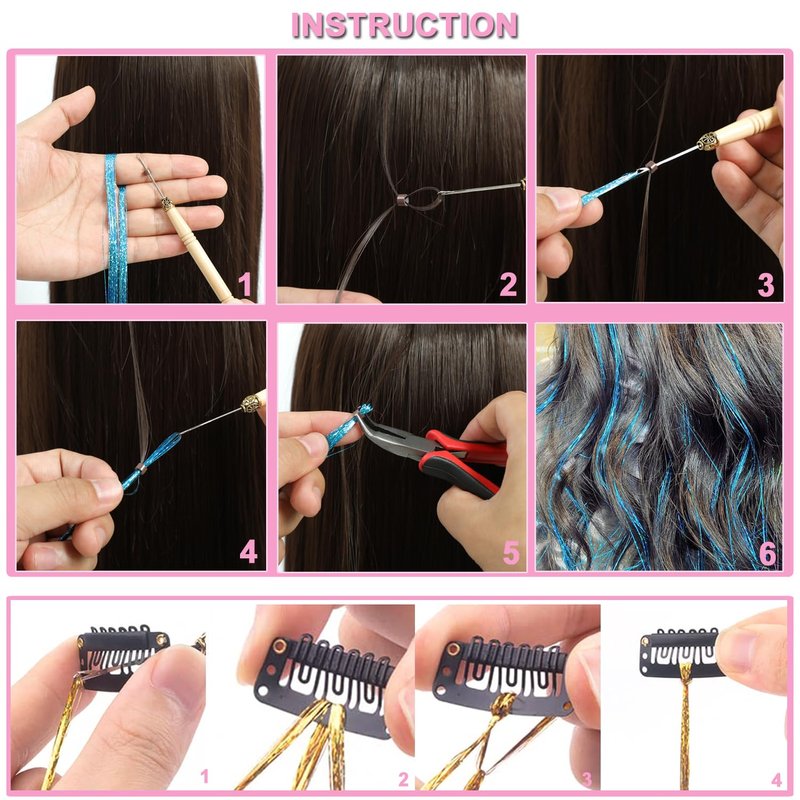 INSTRUCTION

1

2

3

4

5

6

1

2

3

4