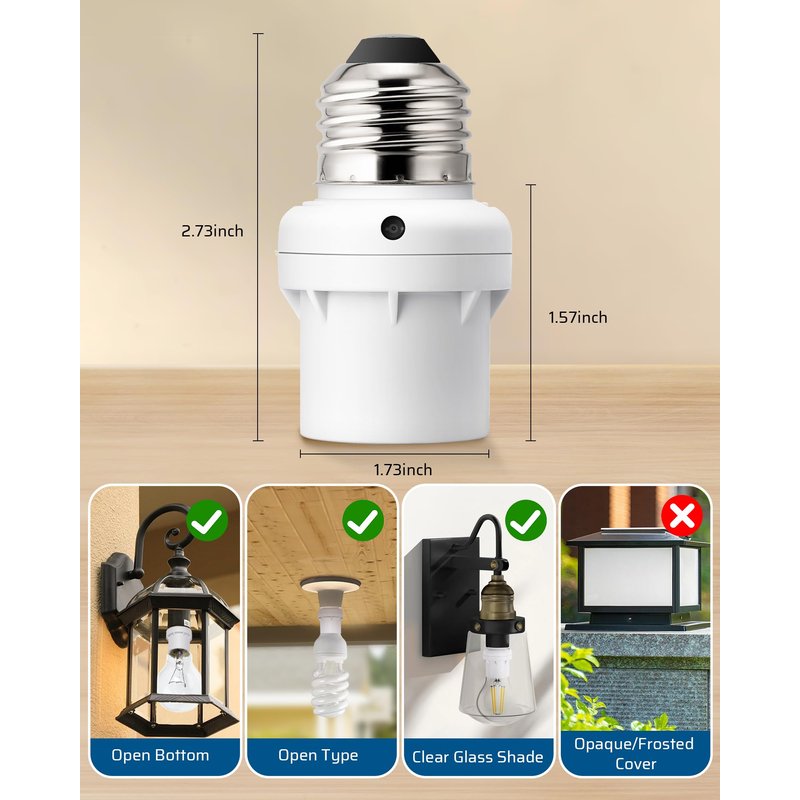 2.73inch

1.57inch

1.73inch

Open Bottom

Open Type

Clear Glass Shade

Opaque/Frosted Cover