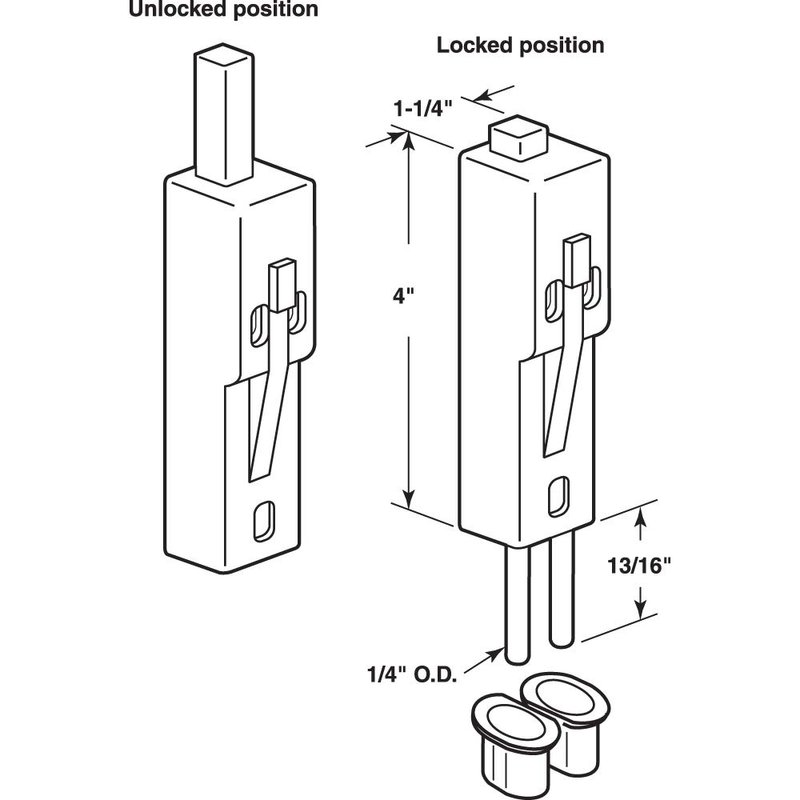 Unlocked position

Locked position

1-1/4"

4"

13/16"

1/4" O.D.