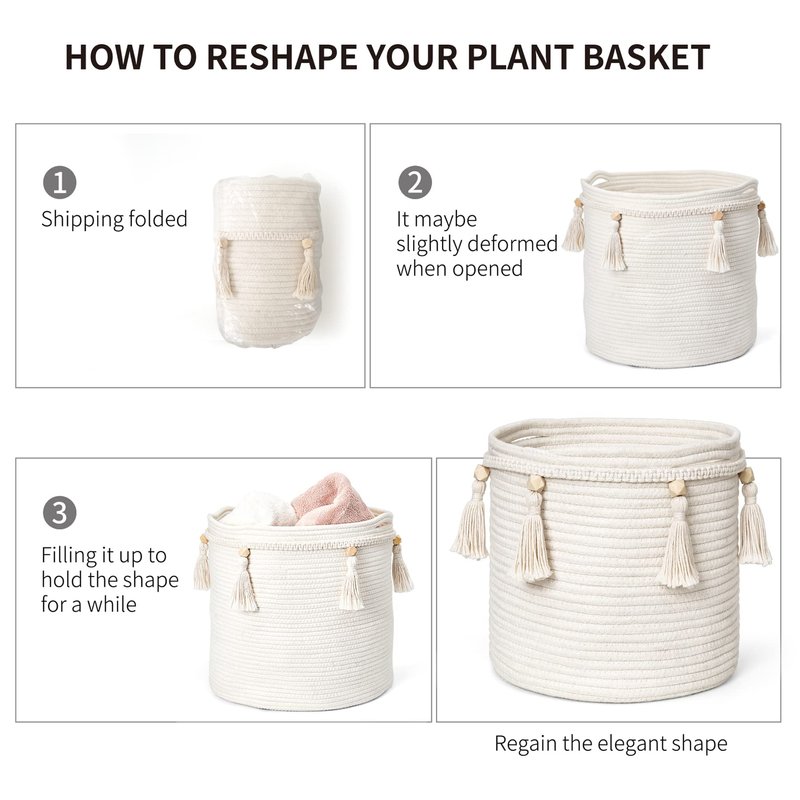 HOW TO RESHAPE YOUR PLANT BASKET

1
Shipping folded

2
It maybe slightly deformed when opened

3
Filling it up to hold the shape for a while

Regain the elegant shape