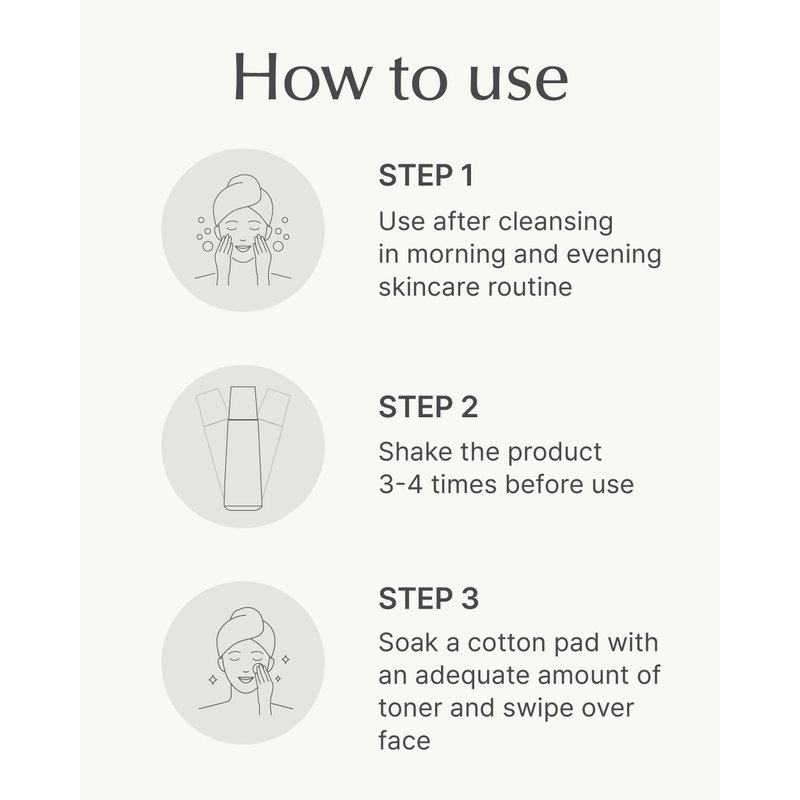 How to use

STEP 1
Use after cleansing in morning and evening skincare routine

STEP 2
Shake the product 3-4 times before use

STEP 3
Soak a cotton pad with an adequate amount of toner and swipe over face