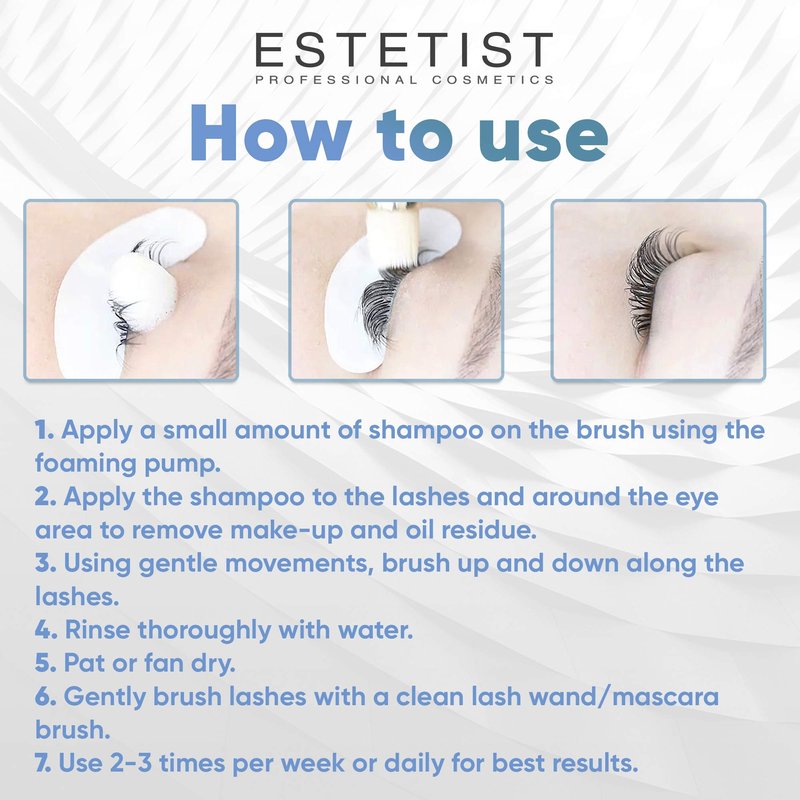 ESTETIST
PROFESSIONAL COSMETICS

How to use

1. Apply a small amount of shampoo on the brush using the foaming pump.
2. Apply the shampoo to the lashes and around the eye area to remove make-up and oil residue.
3. Using gentle movements, brush up and down along the lashes.
4. Rinse thoroughly with water.
5. Pat or fan dry.
6. Gently brush lashes with a clean lash wand/mascara brush.
7. Use 2-3 times per week or daily for best results.