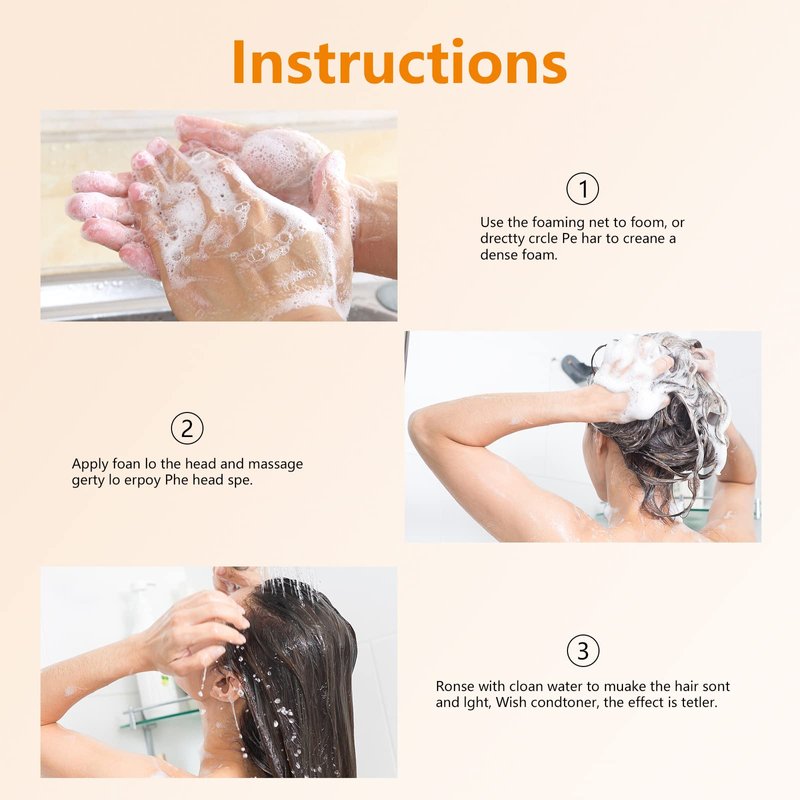 Instructions

①

Use the foaming net to foom, or drectty crcle Pe har to creane a dense foam.

②

Apply foan lo the head and massage gerty lo erpoy Phe head spe.

③

Ronse with cloan water to muake the hair sont and lght, Wish condtoner, the effect is tetler.