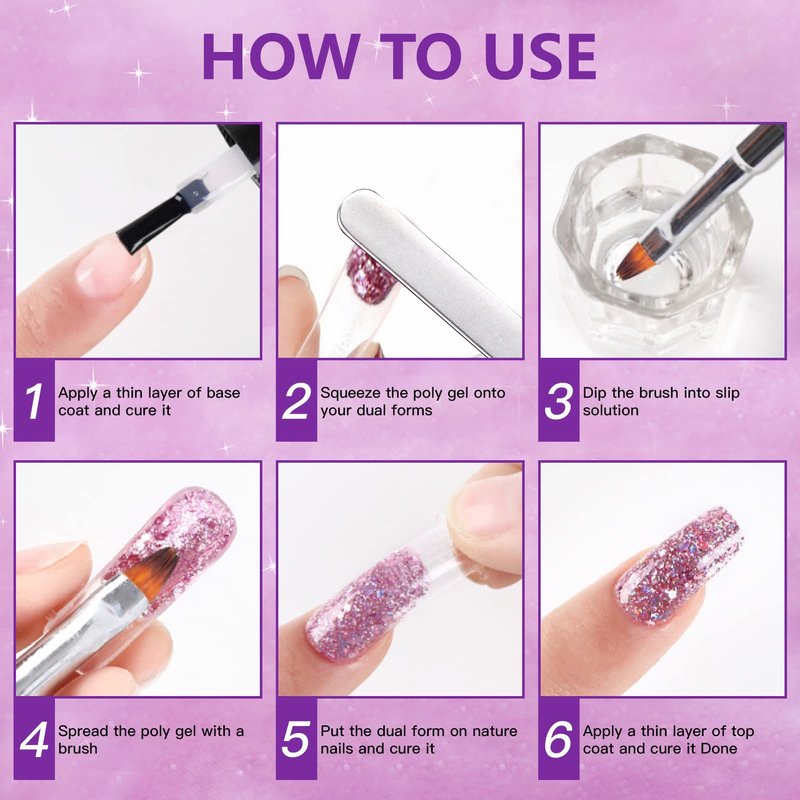 HOW TO USE

1 Apply a thin layer of base coat and cure it

2 Squeeze the poly gel onto your dual forms

3 Dip the brush into slip solution

4 Spread the poly gel with a brush

5 Put the dual form on nature nails and cure it

6 Apply a thin layer of top coat and cure it Done